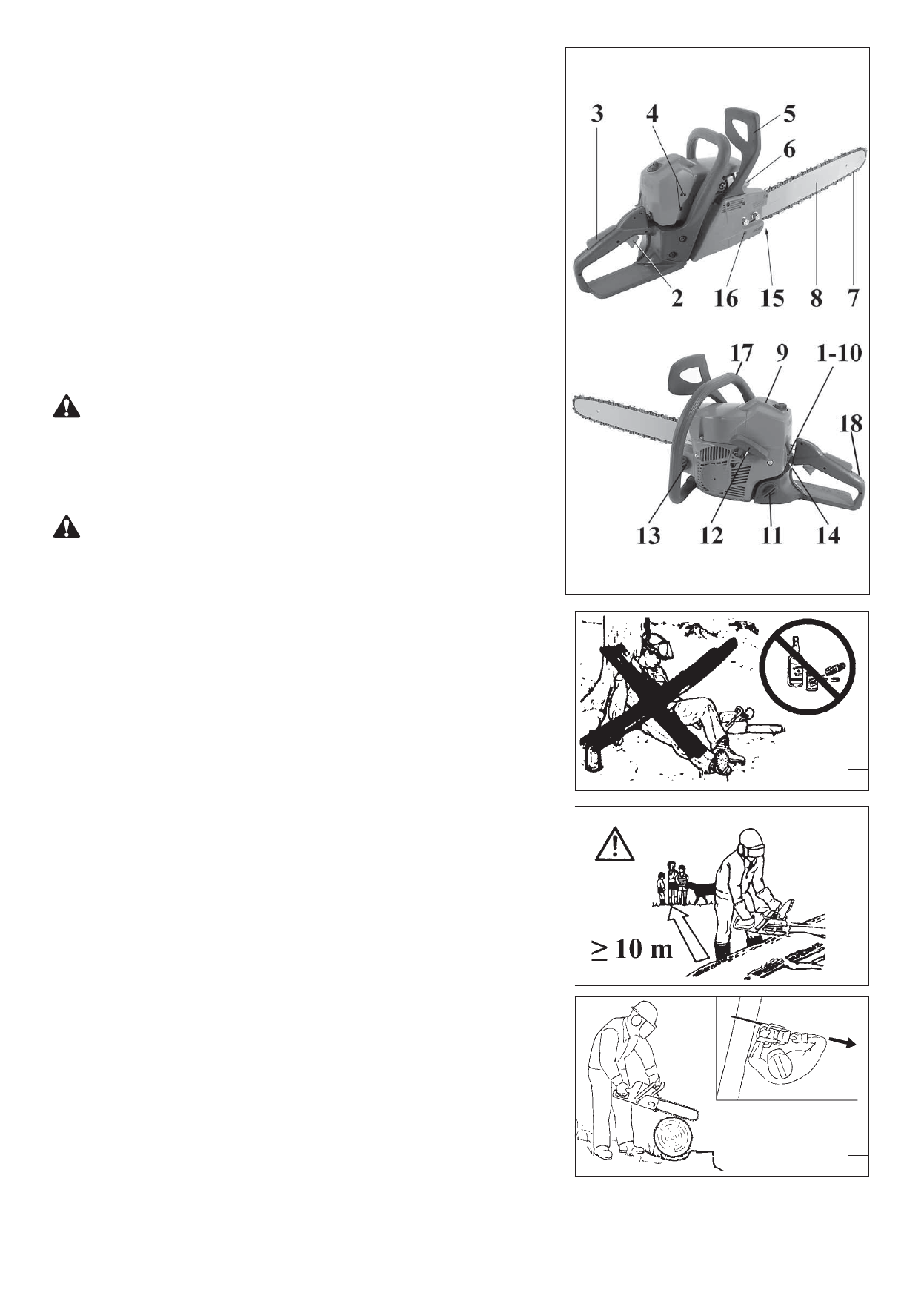 3 4 5 6 2 16 15 8 7

17 9 1-10 18 13 12 11 14

$\geq$ 10 m