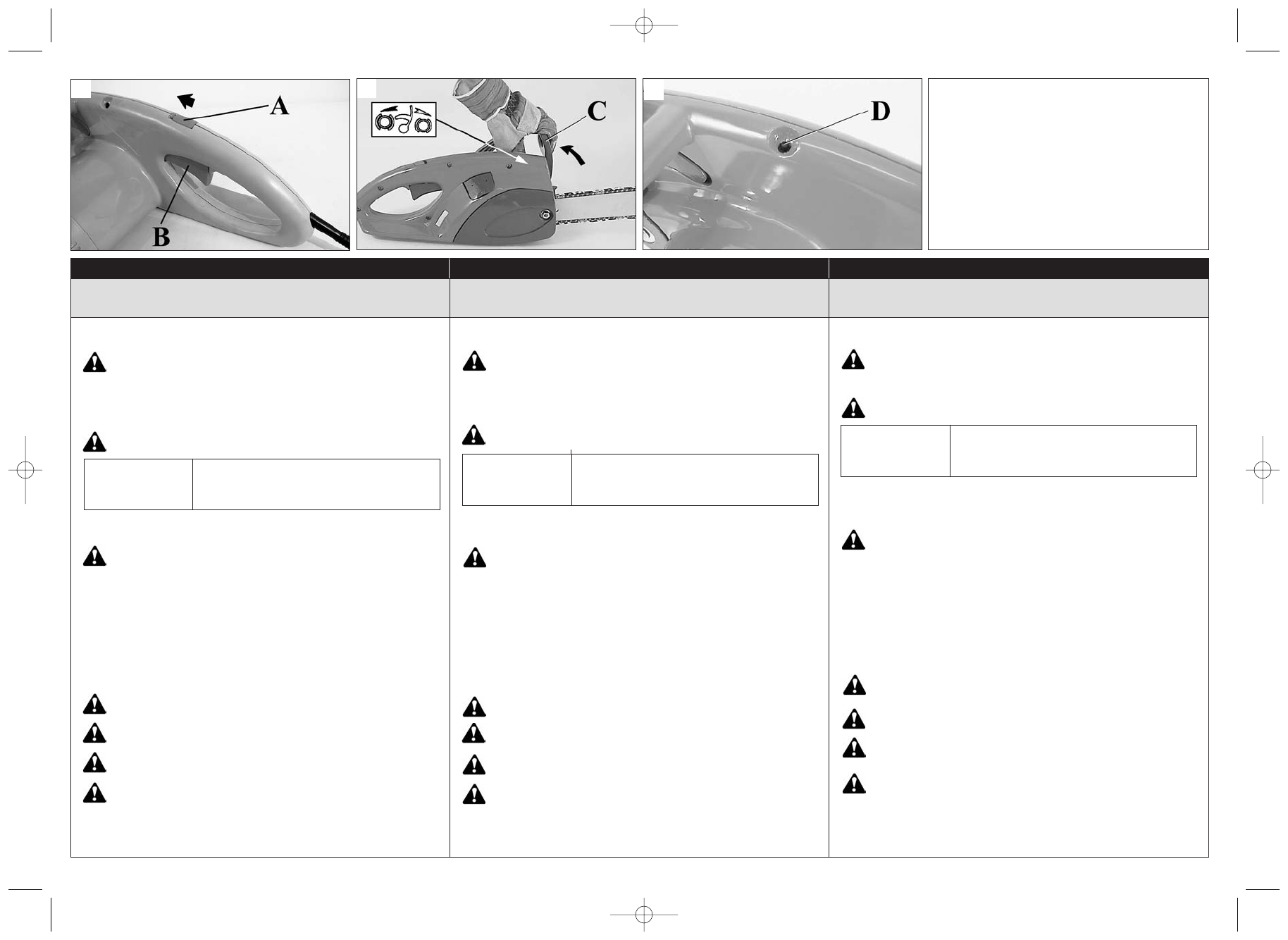 A

B

C

D