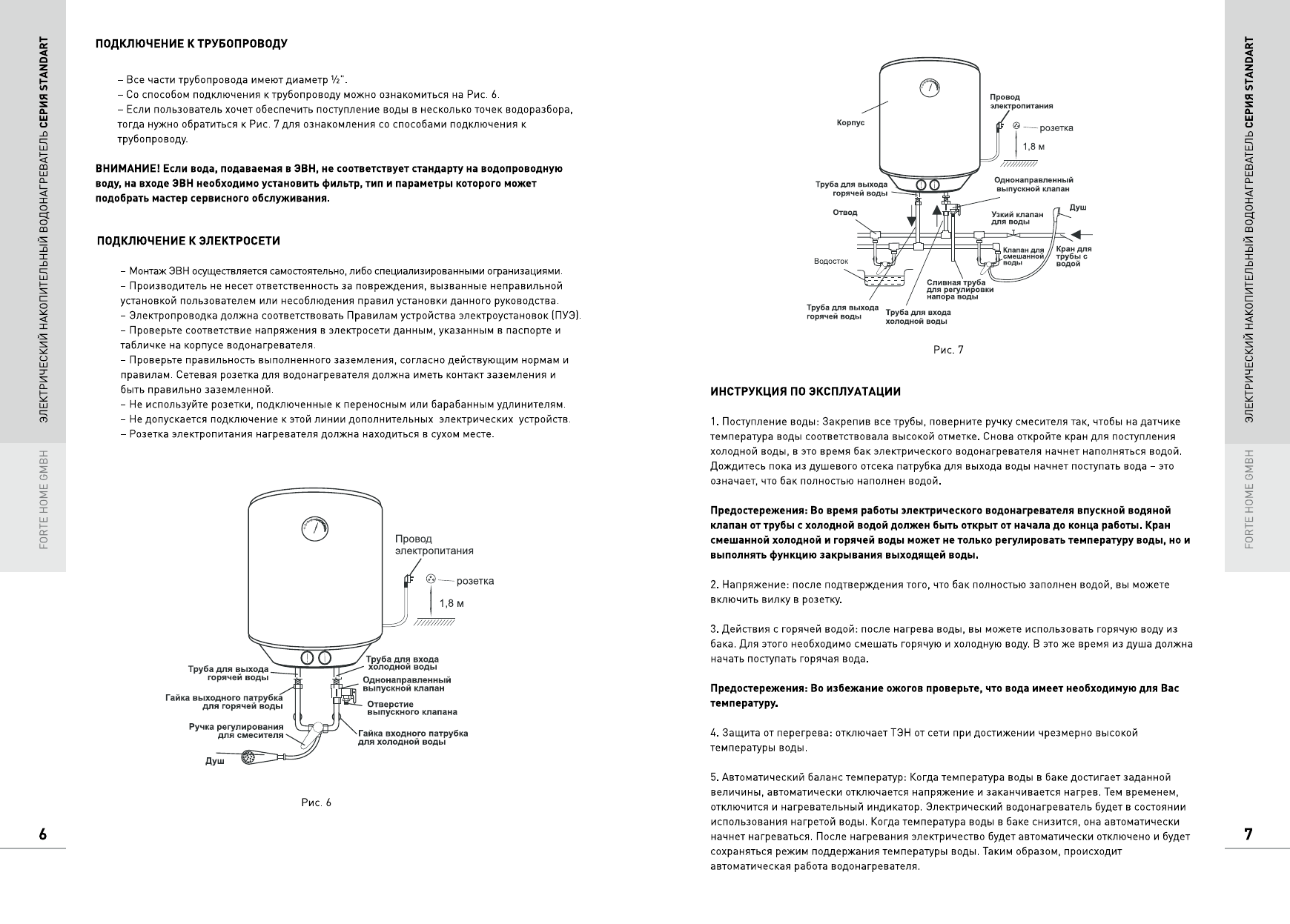 ЭЛЕКТРИЧЕСКИЙ НАКОПИТЕЛЬНЫЙ ВОДОНАГРЕВАТЕЛЬ СЕРИЯ STANDART

FORTE HOME GMBH

ПОДКЛЮЧЕНИЕ К ТРУБОПРОВОДУ

– Все части трубопровода имеют диаметр ½".
– Со способом подключения к трубопроводу можно ознакомиться на Рис. 6.
– Если пользователь хочет обеспечить поступление воды в несколько точек водоразбора, тогда нужно обратиться к Рис. 7 для ознакомления со способами подключения к трубопроводу.

ВНИМАНИЕ! Если вода, подаваемая в ЭВН, не соответствует стандарту на водопроводную воду, на входе ЭВН необходимо установить фильтр, тип и параметры которого может подобрать мастер сервисного обслуживания.

ПОДКЛЮЧЕНИЕ К ЭЛЕКТРОСЕТИ

– Монтаж ЭВН осуществляется самостоятельно, либо специализированными огранизациями.
– Производитель не несет ответственность за повреждения, вызванные неправильной установкой пользователем или несоблюдения правил установки данного руководства.
– Электропроводка должна соответствовать Правилам устройства электроустановок (ПУЭ).
– Проверьте соответствие напряжения в электросети данным, указанным в паспорте и табличке на корпусе водонагревателя.
– Проверьте правильность выполненного заземления, согласно действующим нормам и правилам. Сетевая розетка для водонагревателя должна иметь контакт заземления и быть правильно заземленной.
– Не используйте розетки, подключенные к переносным или барабанным удлинителям.
– Не допускается подключение к этой линии дополнительных электрических устройств.
– Розетка электропитания нагревателя должна находиться в сухом месте.

Провод электропитания
розетка
1,8 м
Труба для выхода горячей воды
Труба для входа холодной воды
Однонаправленный выпускной клапан
Гайка выходного патрубка для горячей воды
Отверстие выпускного клапана
Ручка регулирования для смесителя
Гайка входного патрубка для холодной воды
Душ

Рис. 6

6

Корпус
Провод электропитания
розетка
1,8 м
Труба для выхода горячей воды
Однонаправленный выпускной клапан
Отвод
Узкий клапан для воды
Душ
Клапан для смешанной воды
Кран для трубы с водой
Водосток
Сливная труба для регулировки напора воды
Труба для выхода горячей воды
Труба для входа холодной воды

Рис. 7

ИНСТРУКЦИЯ ПО ЭКСПЛУАТАЦИИ

1. Поступление воды: Закрепив все трубы, поверните ручку смесителя так, чтобы на датчике температура воды соответствовала высокой отметке. Снова откройте кран для поступления холодной воды, в это время бак электрического водонагревателя начнет наполняться водой. Дождитесь пока из душевого отсека патрубка для выхода воды начнет поступать вода – это означает, что бак полностью наполнен водой.

Предостережения: Во время работы электрического водонагревателя впускной водяной клапан от трубы с холодной водой должен быть открыт от начала до конца работы. Кран смешанной холодной и горячей воды может не только регулировать температуру воды, но и выполнять функцию закрывания выходящей воды.

2. Напряжение: после подтверждения того, что бак полностью заполнен водой, вы можете включить вилку в розетку.

3. Действия с горячей водой: после нагрева воды, вы можете использовать горячую воду из бака. Для этого необходимо смешать горячую и холодную воду. В это же время из душа должна начать поступать горячая вода.

Предостережения: Во избежание ожогов проверьте, что вода имеет необходимую для Вас температуру.

4. Защита от перегрева: отключает ТЭН от сети при достижении чрезмерно высокой температуры воды.

5. Автоматический баланс температур: Когда температура воды в баке достигает заданной величины, автоматически отключается напряжение и заканчивается нагрев. Тем временем, отключится и нагревательный индикатор. Электрический водонагреватель будет в состоянии использования нагретой воды. Когда температура воды в баке снизится, она автоматически начнет нагреваться. После нагревания электричество будет автоматически отключено и будет сохраняться режим поддержания температуры воды. Таким образом, происходит автоматическая работа водонагревателя.

ЭЛЕКТРИЧЕСКИЙ НАКОПИТЕЛЬНЫЙ ВОДОНАГРЕВАТЕЛЬ СЕРИЯ STANDART

FORTE HOME GMBH

7