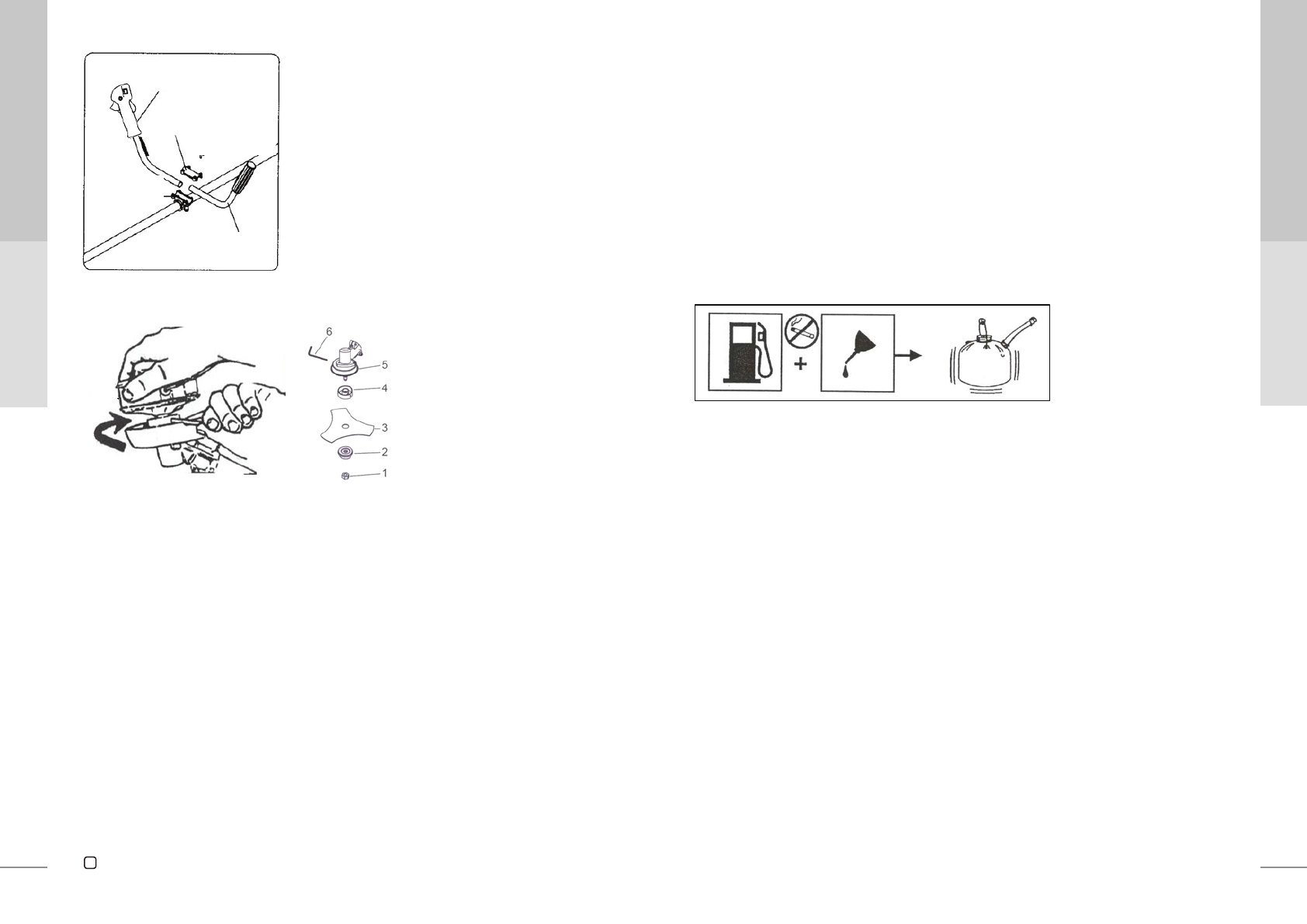 6
5
4
3
2
1

+