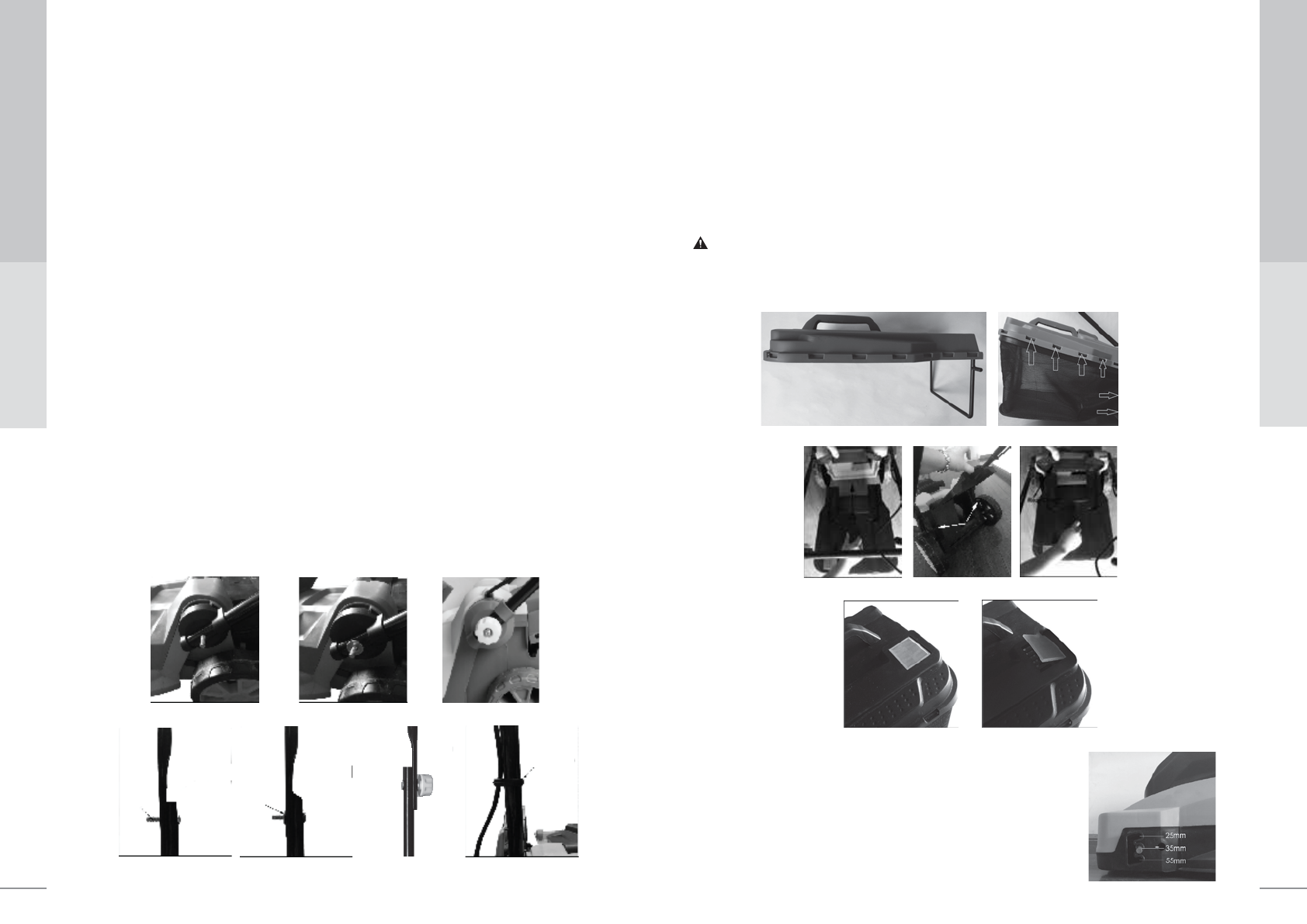 25mm
35mm
55mm