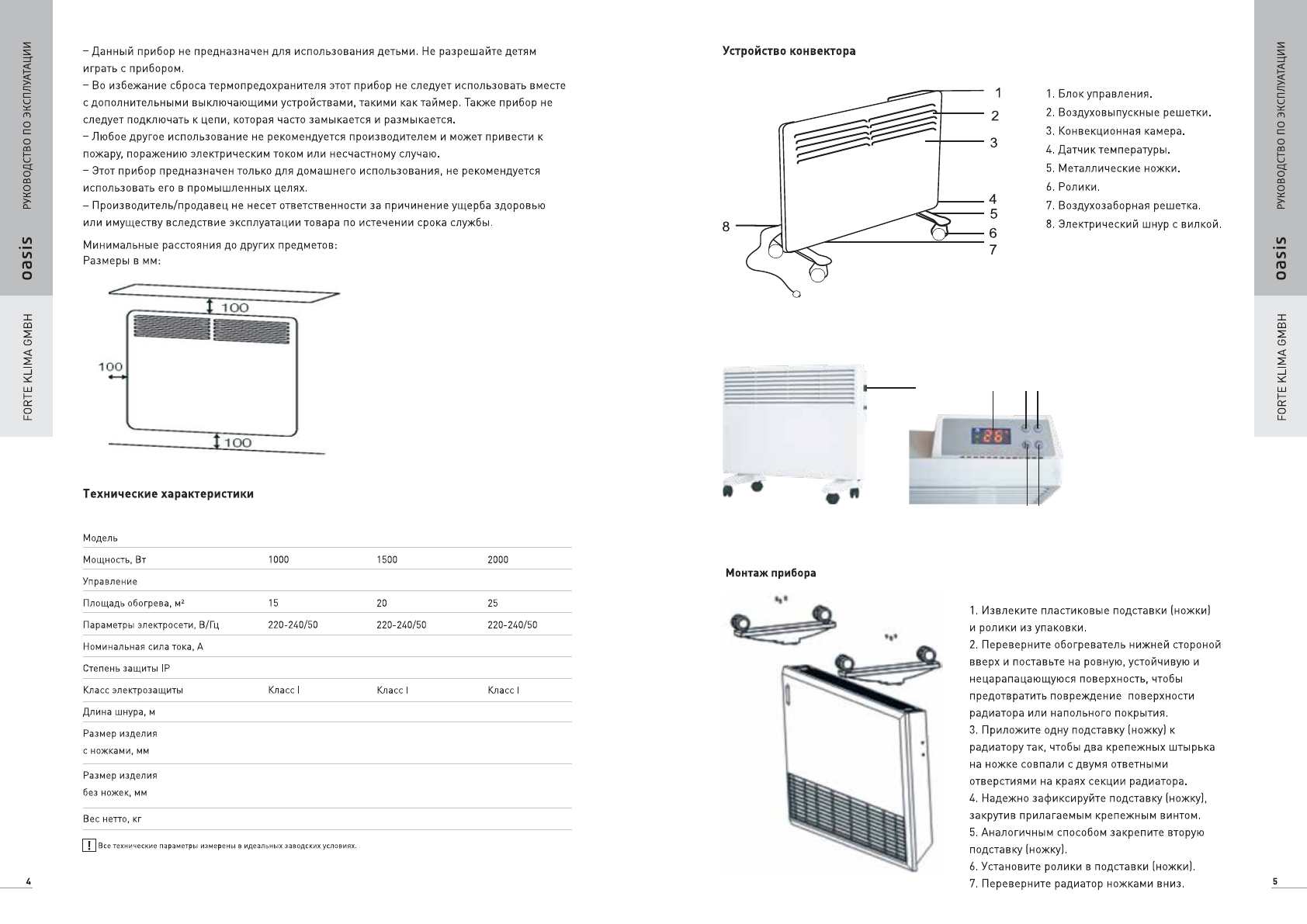 РУКОВОДСТВО ПО ЭКСПЛУАТАЦИИ

oasis

FORTE KLIMA GMBH

– Данный прибор не предназначен для использования детьми. Не разрешайте детям играть с прибором.
– Во избежание сброса термопредохранителя этот прибор не следует использовать вместе с дополнительными выключающими устройствами, такими как таймер. Также прибор не следует подключать к цепи, которая часто замыкается и размыкается.
– Любое другое использование не рекомендуется производителем и может привести к пожару, поражению электрическим током или несчастному случаю.
– Этот прибор предназначен только для домашнего использования, не рекомендуется использовать его в промышленных целях.
– Производитель/продавец не несет ответственности за причинение ущерба здоровью или имуществу вследствие эксплуатации товара по истечении срока службы.

Минимальные расстояния до других предметов:
Размеры в мм:

100
100
100

Технические характеристики

| Модель | | | |
|---|---|---|---|
| Мощность, Вт | 1000 | 1500 | 2000 |
| Управление | | | |
| Площадь обогрева, м² | 15 | 20 | 25 |
| Параметры электросети, В/Гц | 220-240/50 | 220-240/50 | 220-240/50 |
| Номинальная сила тока, А | | | |
| Степень защиты IP | | | |
| Класс электрозащиты | Класс I | Класс I | Класс I |
| Длина шнура, м | | | |
| Размер изделия с ножками, мм | | | |
| Размер изделия без ножек, мм | | | |
| Вес нетто, кг | | | |

! Все технические параметры измерены в идеальных заводских условиях.

4

Устройство конвектора

1
2
3
4
5
6
7
8

1. Блок управления.
2. Воздуховыпускные решетки.
3. Конвекционная камера.
4. Датчик температуры.
5. Металлические ножки.
6. Ролики.
7. Воздухозаборная решетка.
8. Электрический шнур с вилкой.

26

Монтаж прибора

1. Извлеките пластиковые подставки (ножки) и ролики из упаковки.
2. Переверните обогреватель нижней стороной вверх и поставьте на ровную, устойчивую и нецарапающуюся поверхность, чтобы предотвратить повреждение поверхности радиатора или напольного покрытия.
3. Приложите одну подставку (ножку) к радиатору так, чтобы два крепежных штырька на ножке совпали с двумя ответными отверстиями на краях секции радиатора.
4. Надежно зафиксируйте подставку (ножку), закрутив прилагаемым крепежным винтом.
5. Аналогичным способом закрепите вторую подставку (ножку).
6. Установите ролики в подставки (ножки).
7. Переверните радиатор ножками вниз.

РУКОВОДСТВО ПО ЭКСПЛУАТАЦИИ

oasis

FORTE KLIMA GMBH

5