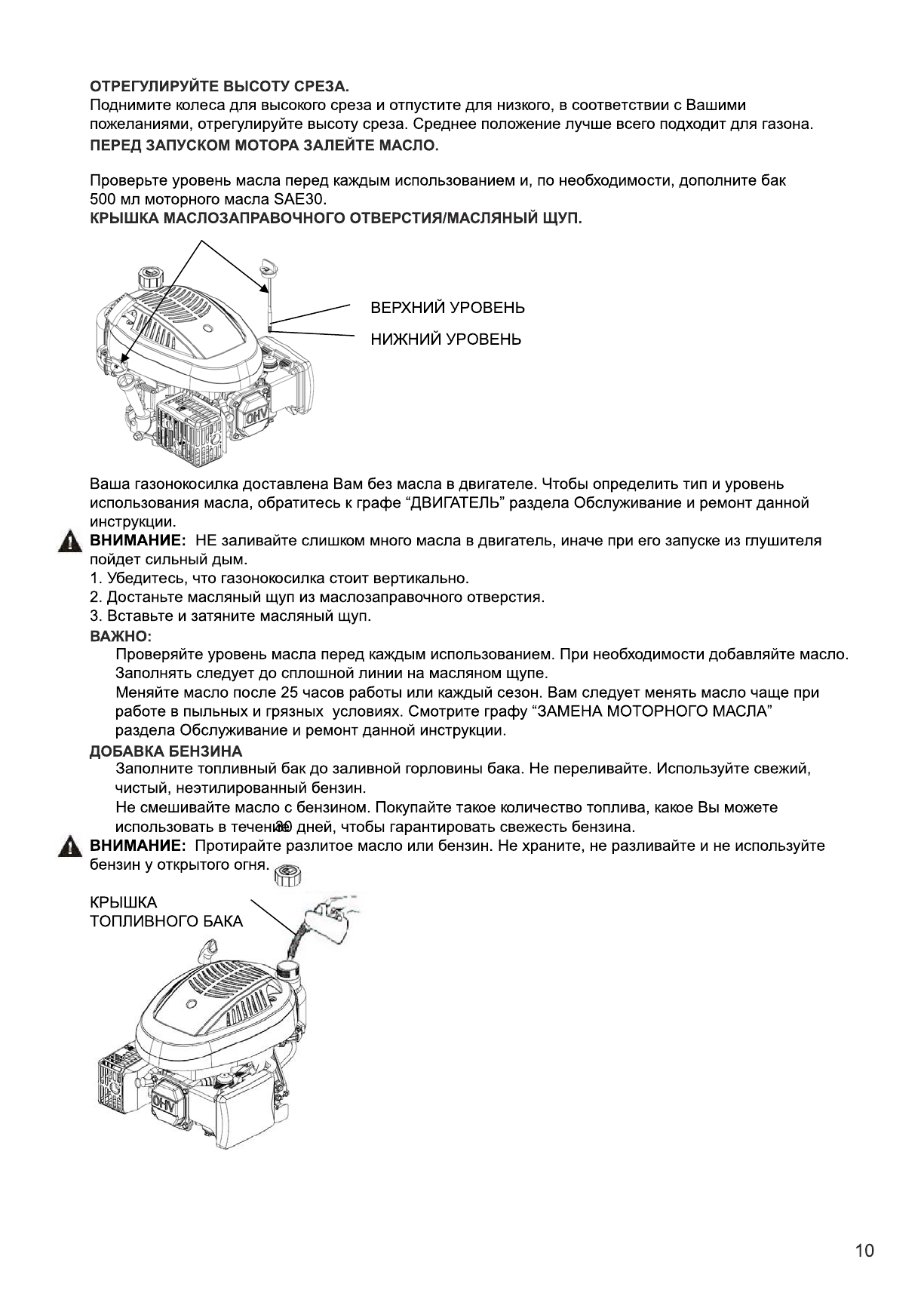 ОТРЕГУЛИРУЙТЕ ВЫСОТУ СРЕЗА.
Поднимите колеса для высокого среза и отпустите для низкого, в соответствии с Вашими пожеланиями, отрегулируйте высоту среза. Среднее положение лучше всего подходит для газона.
ПЕРЕД ЗАПУСКОМ МОТОРА ЗАЛЕЙТЕ МАСЛО.

Проверьте уровень масла перед каждым использованием и, по необходимости, дополните бак 500 мл моторного масла SAE30.
КРЫШКА МАСЛОЗАПРАВОЧНОГО ОТВЕРСТИЯ/МАСЛЯНЫЙ ЩУП.

ВЕРХНИЙ УРОВЕНЬ
НИЖНИЙ УРОВЕНЬ

OHV

Ваша газонокосилка доставлена Вам без масла в двигателе. Чтобы определить тип и уровень использования масла, обратитесь к графе “ДВИГАТЕЛЬ” раздела Обслуживание и ремонт данной инструкции.
ВНИМАНИЕ: НЕ заливайте слишком много масла в двигатель, иначе при его запуске из глушителя пойдет сильный дым.
1. Убедитесь, что газонокосилка стоит вертикально.
2. Достаньте масляный щуп из маслозаправочного отверстия.
3. Вставьте и затяните масляный щуп.
ВАЖНО:
Проверяйте уровень масла перед каждым использованием. При необходимости добавляйте масло. Заполнять следует до сплошной линии на масляном щупе.
Меняйте масло после 25 часов работы или каждый сезон. Вам следует менять масло чаще при работе в пыльных и грязных условиях. Смотрите графу “ЗАМЕНА МОТОРНОГО МАСЛА” раздела Обслуживание и ремонт данной инструкции.
ДОБАВКА БЕНЗИНА
Заполните топливный бак до заливной горловины бака. Не переливайте. Используйте свежий, чистый, неэтилированный бензин.
Не смешивайте масло с бензином. Покупайте такое количество топлива, какое Вы можете использовать в течение 30 дней, чтобы гарантировать свежесть бензина.
ВНИМАНИЕ: Протирайте разлитое масло или бензин. Не храните, не разливайте и не используйте бензин у открытого огня.

КРЫШКА
ТОПЛИВНОГО БАКА

OHV

10