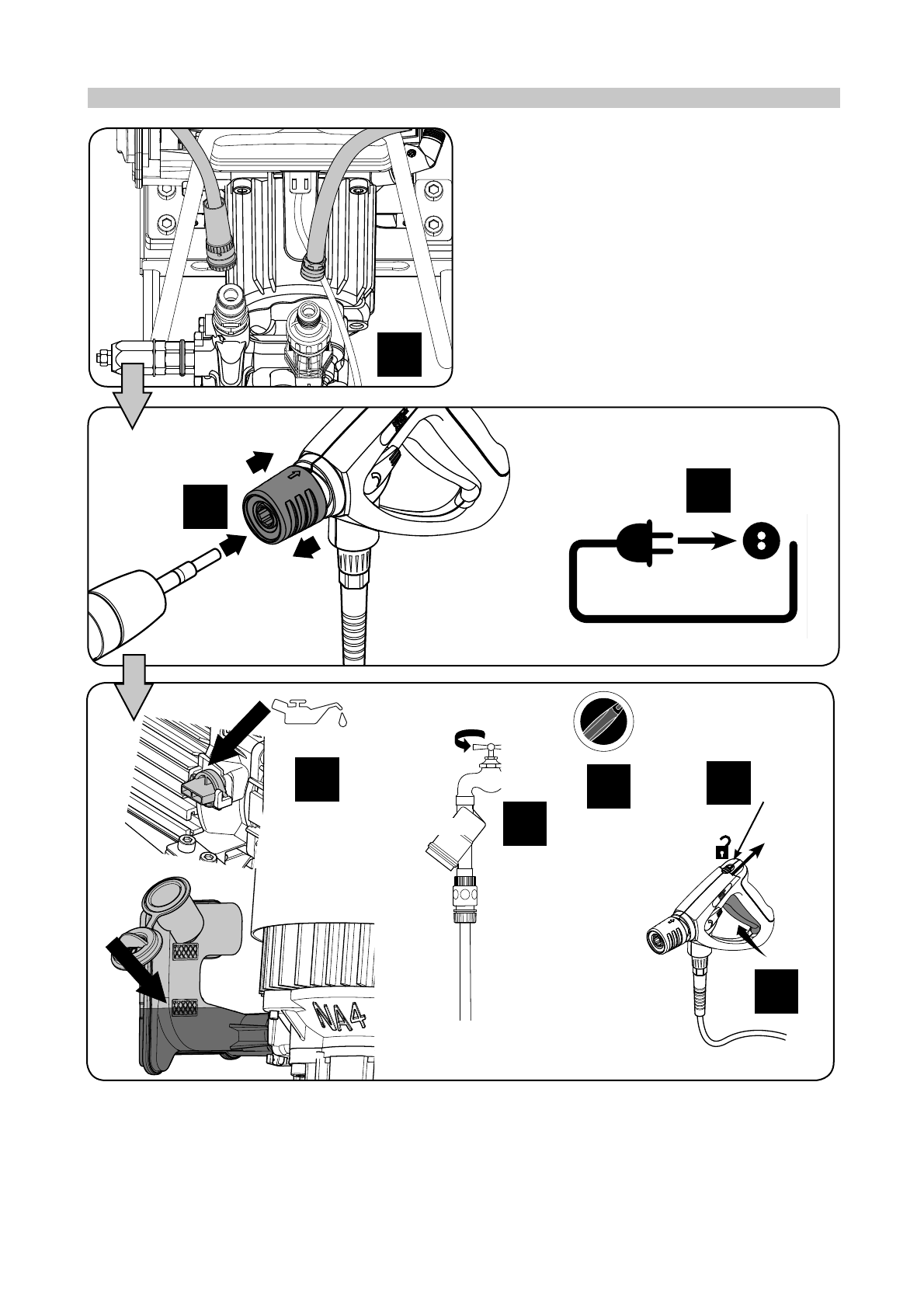 NA4