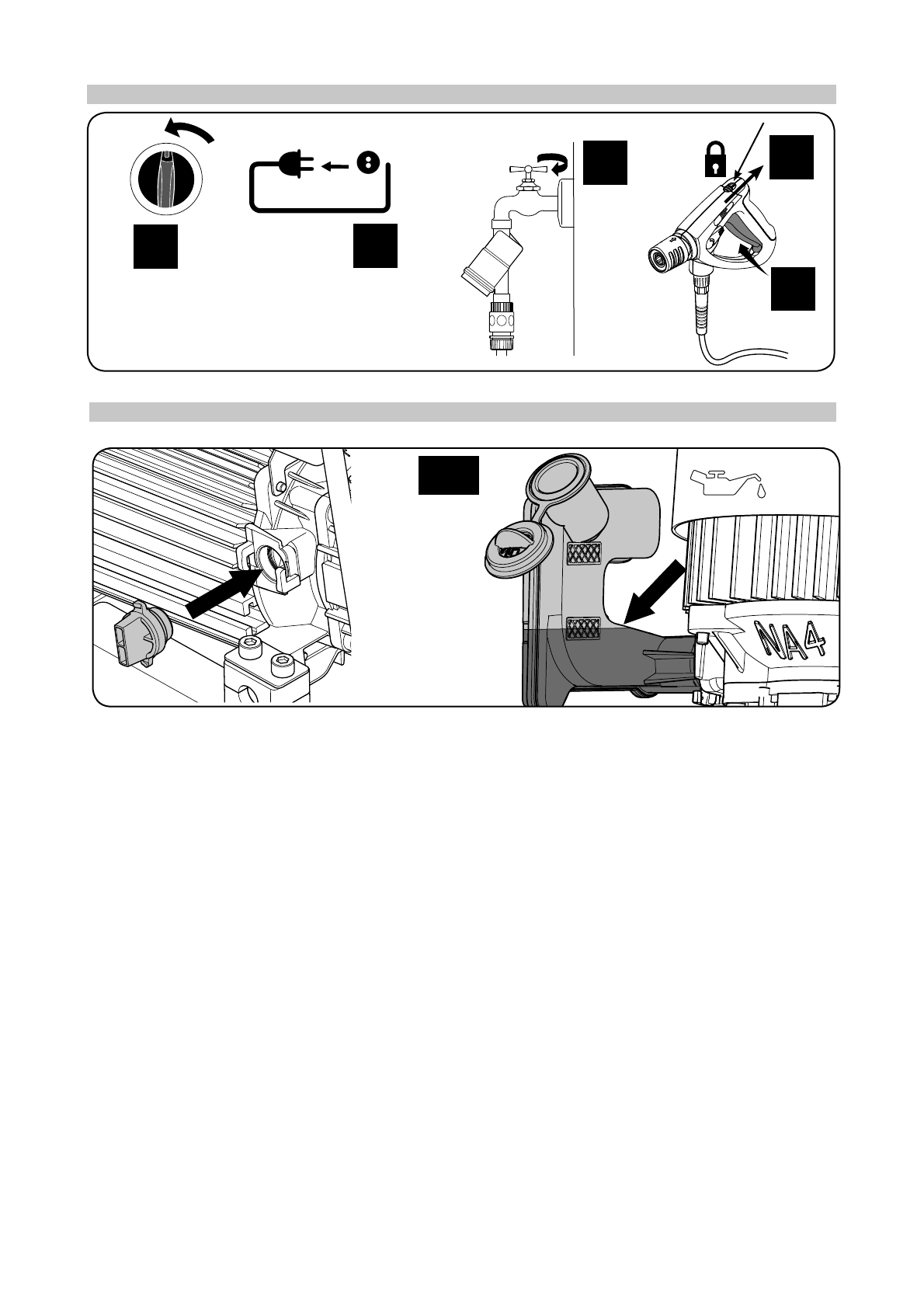 NA4