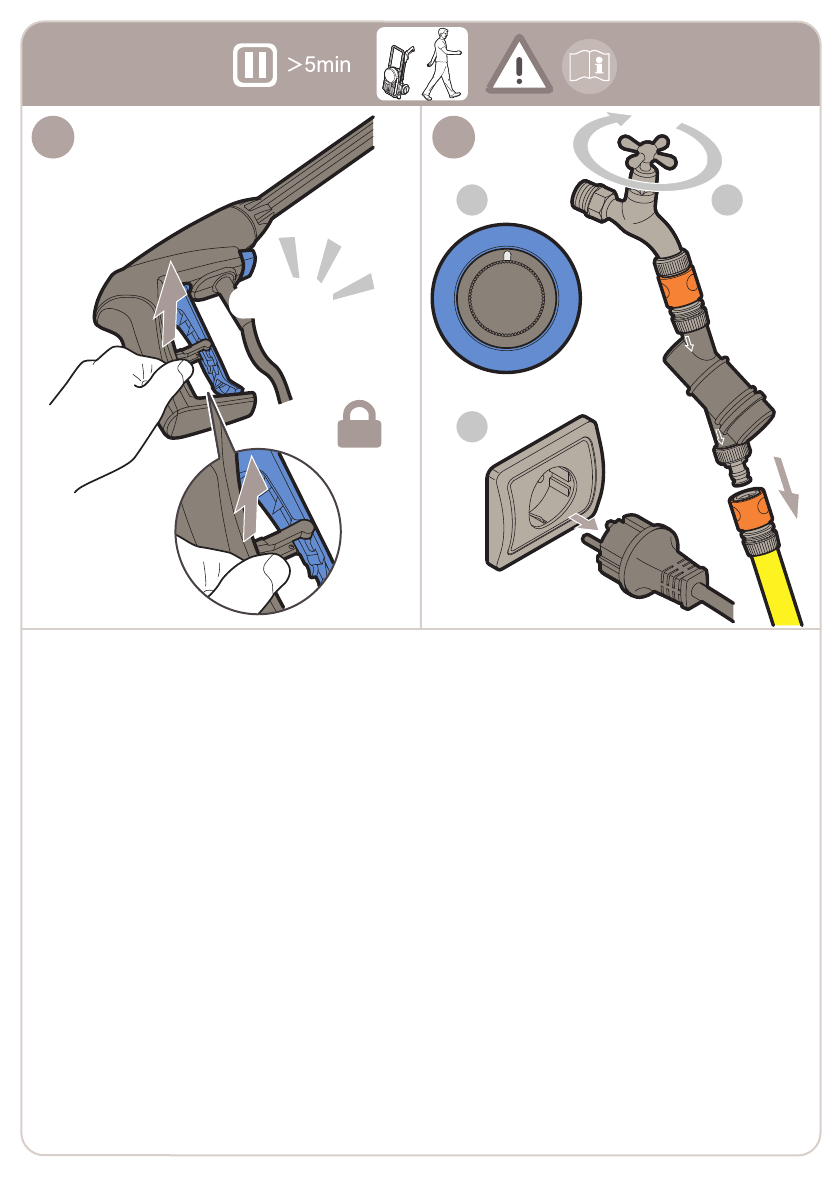 >5min