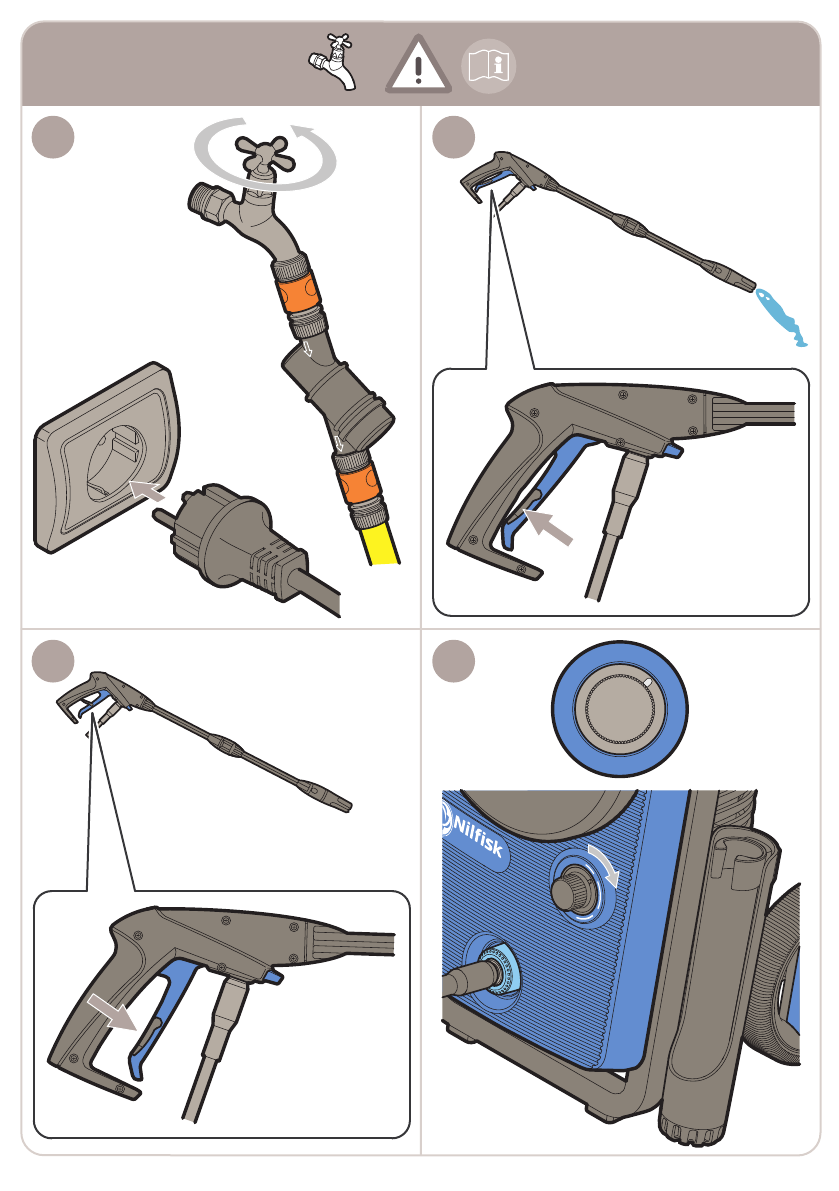 Nilfisk