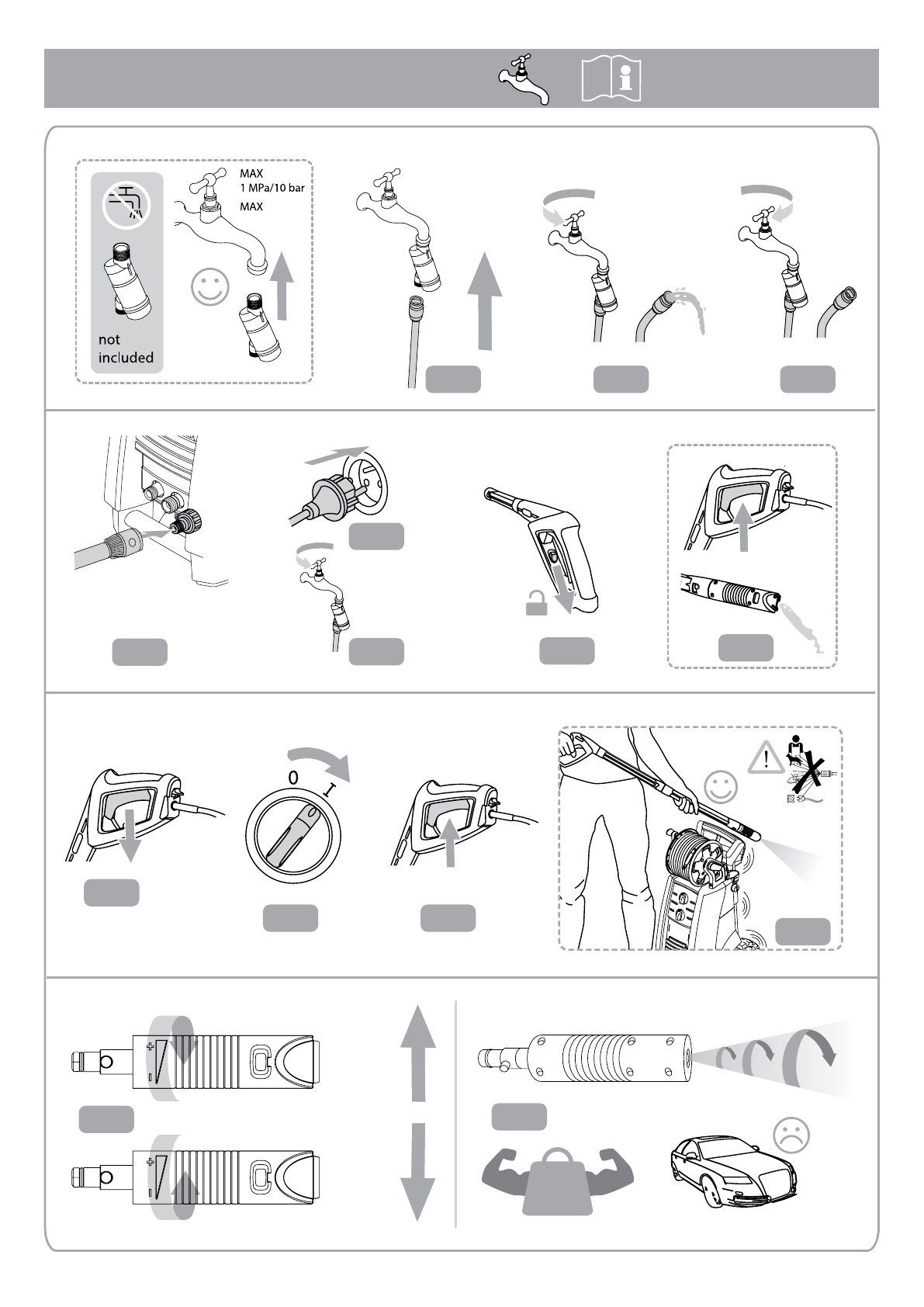 MAX
1 MPa/10 bar
MAX

not included

0 I

+
-

+
-