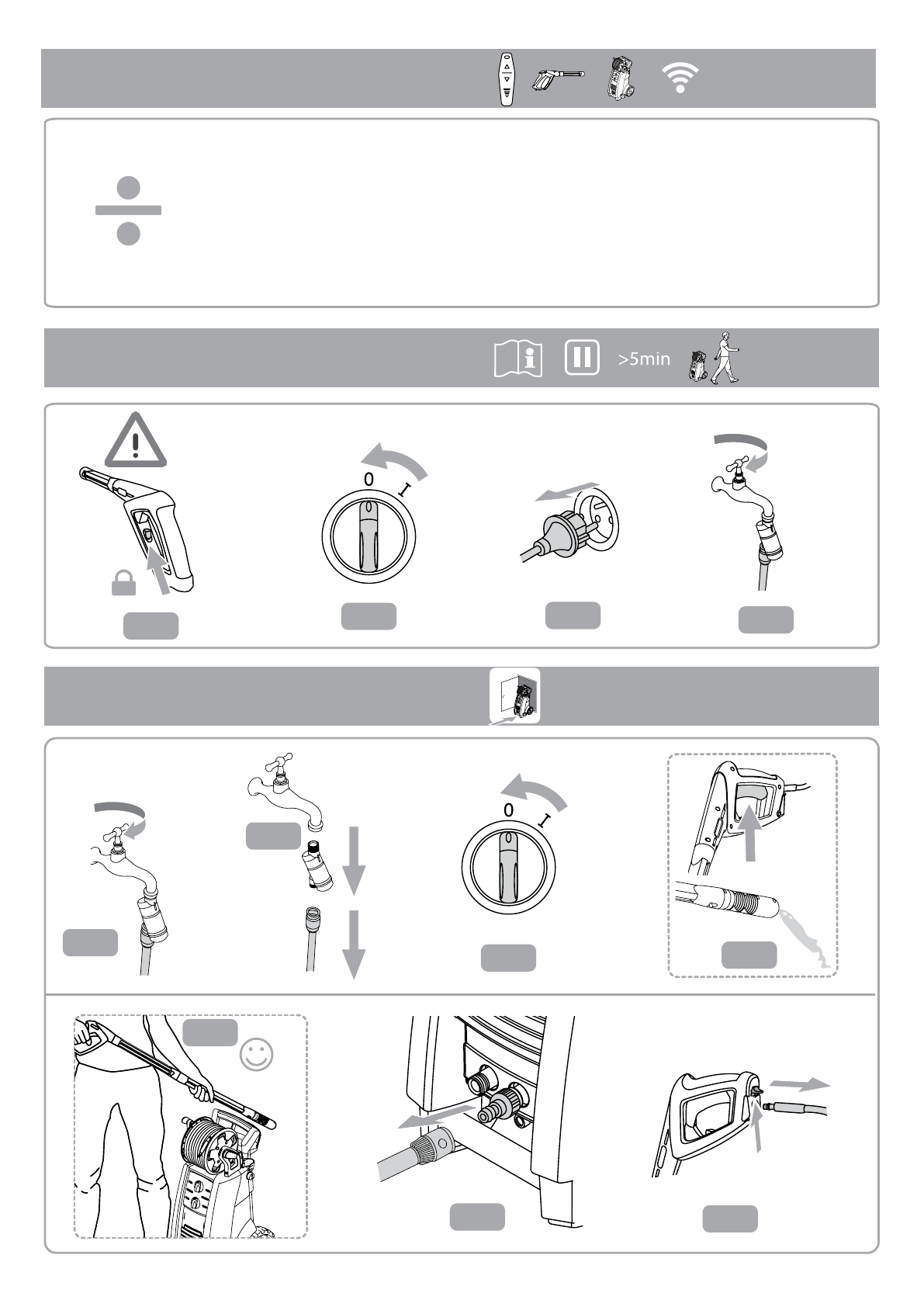 >5min

0 I

0 I