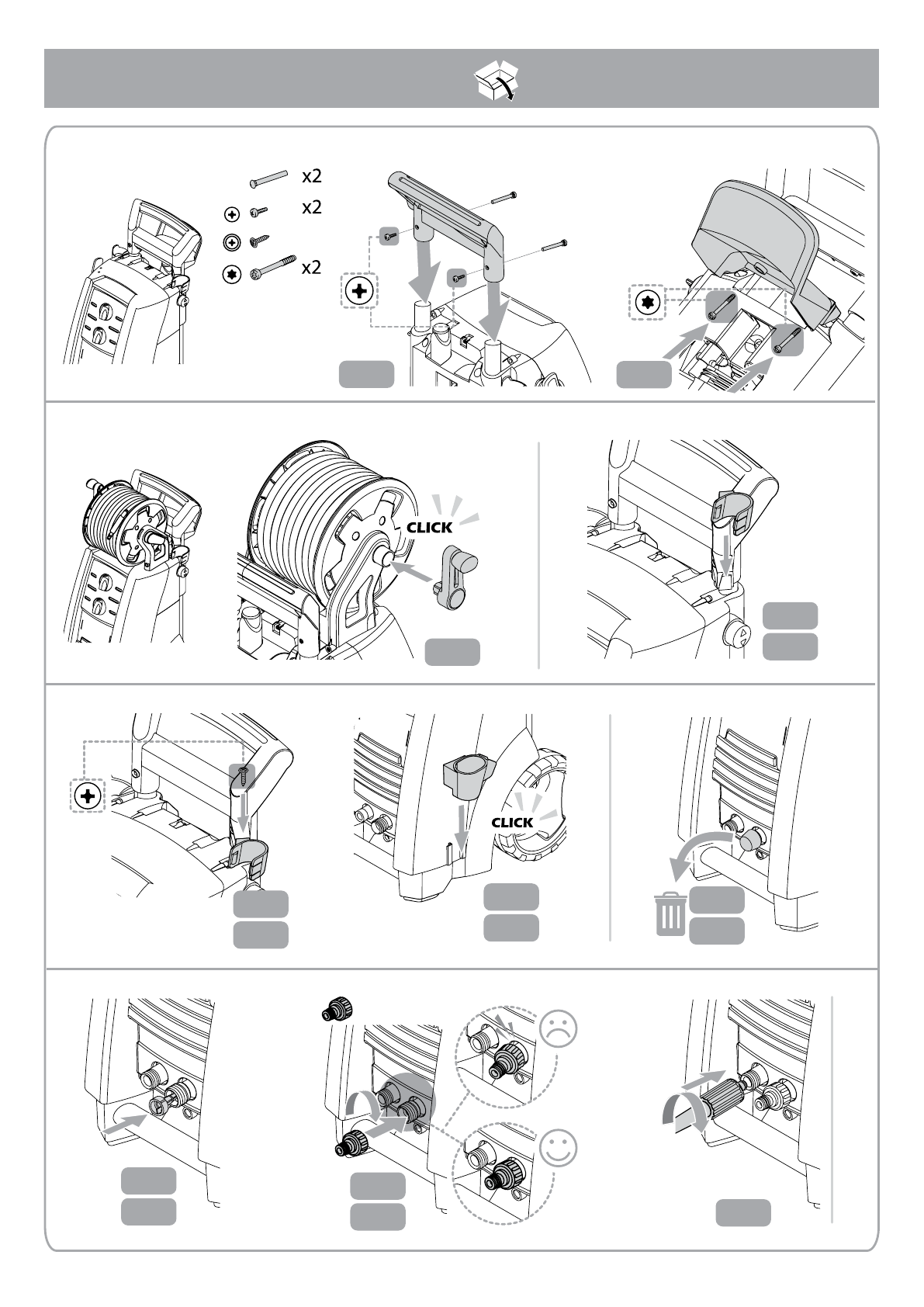 x2
x2
x2
CLICK
CLICK