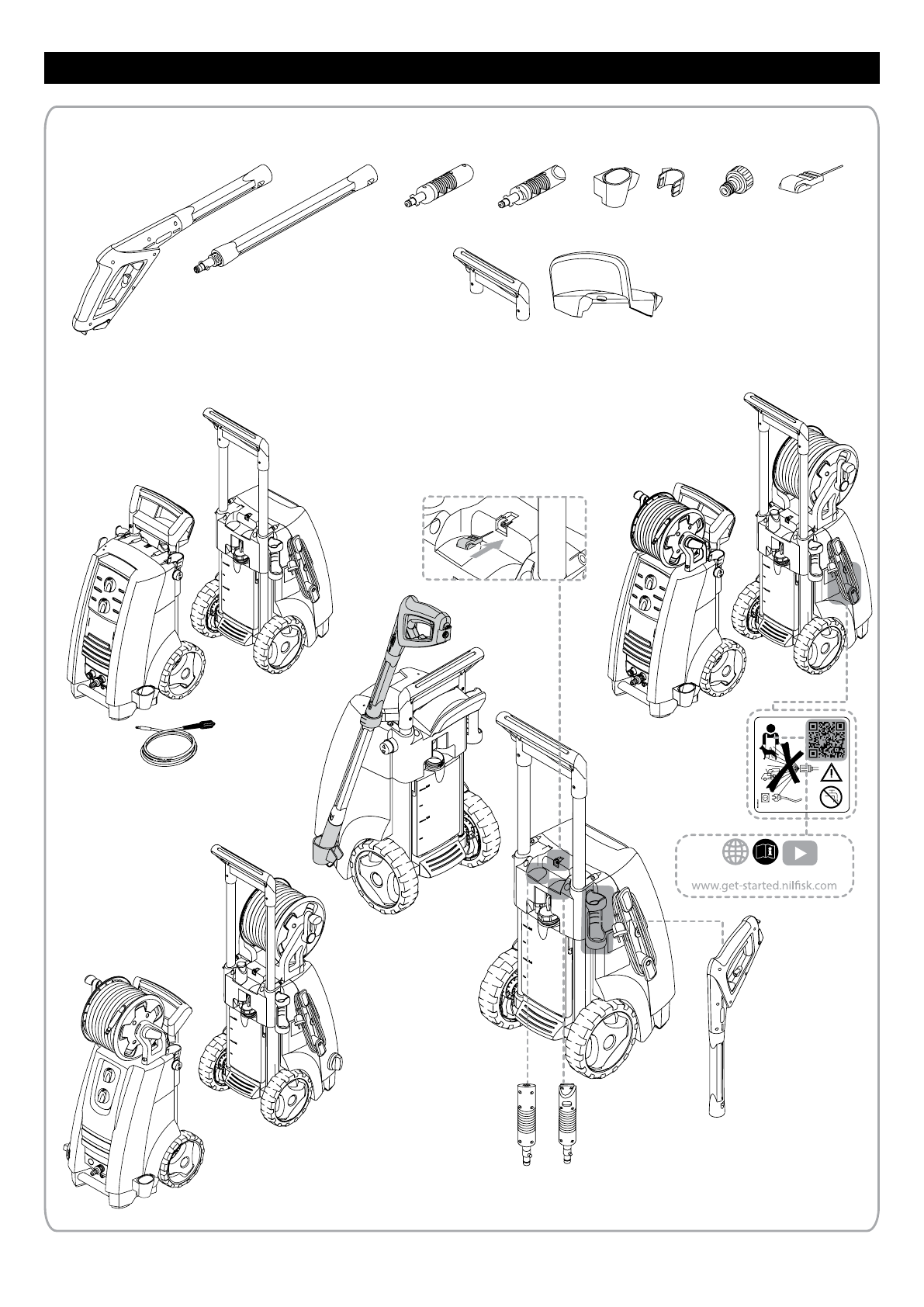 www.get-started.nilfisk.com