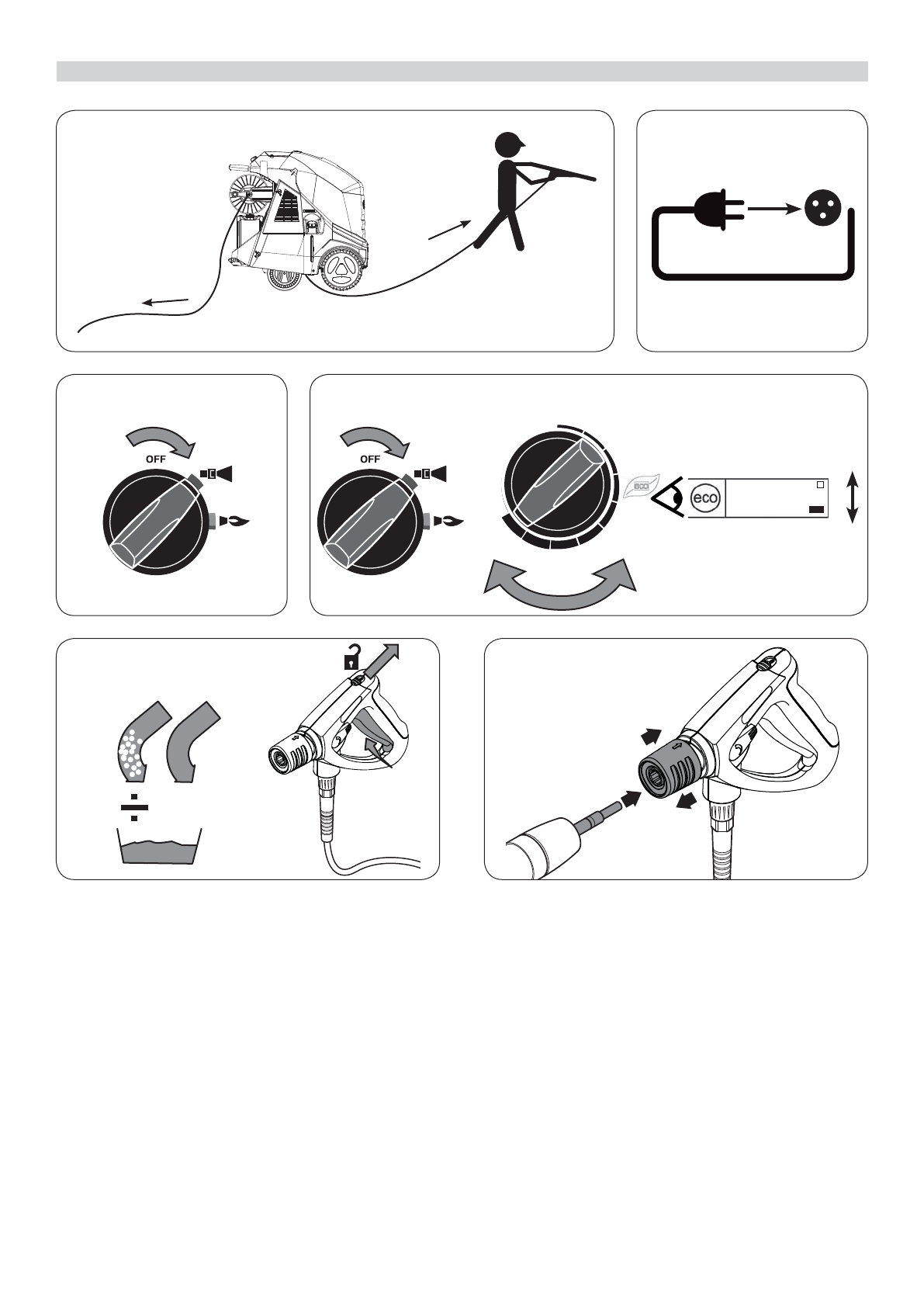 OFF

OFF

eco

eco