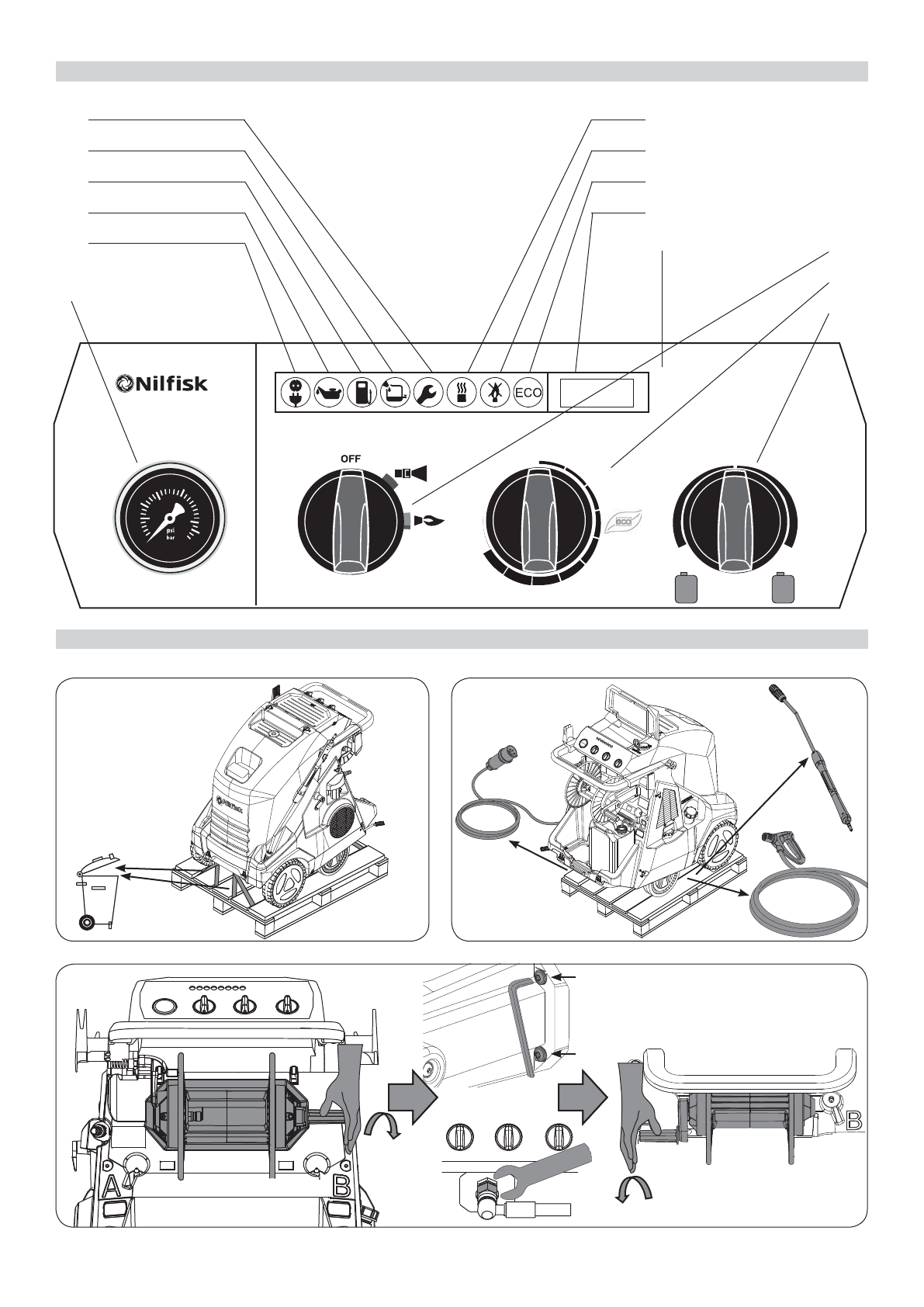 Nilfisk

ECO

OFF

psi
bar

eco

A

B

B