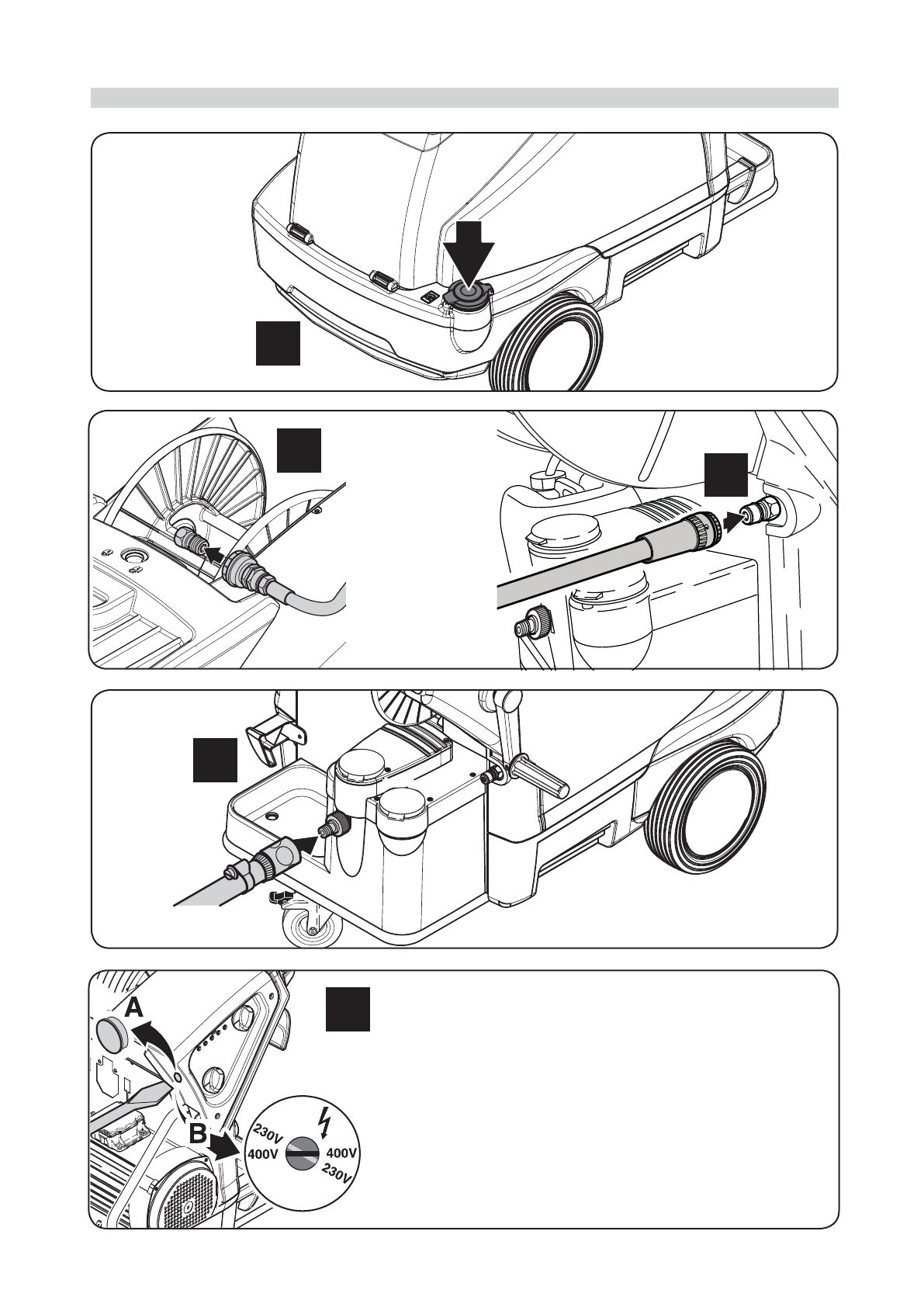 A

B

230V
400V
400V
230V