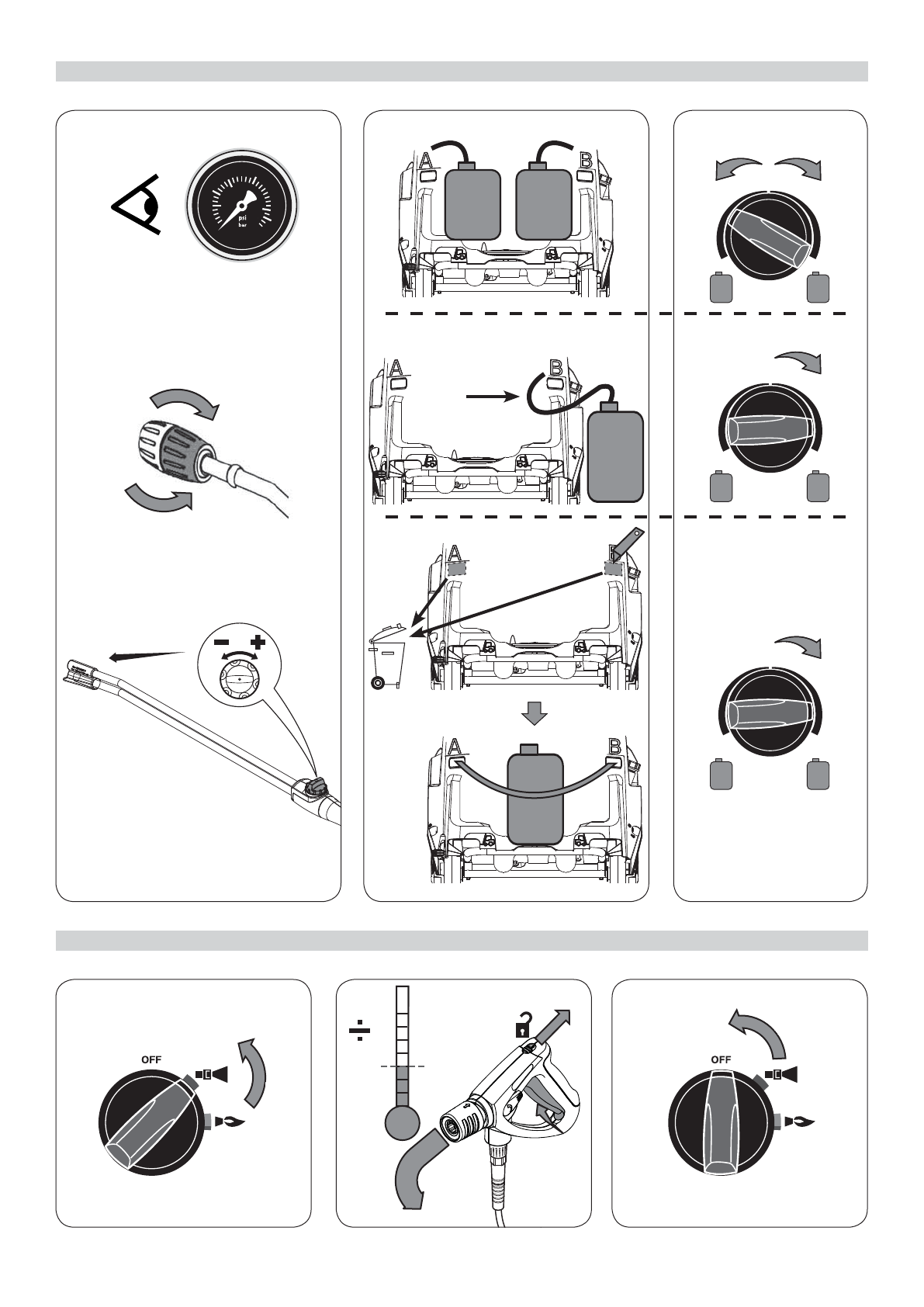 psi
bar

A B

A B

A B

A B

OFF

OFF