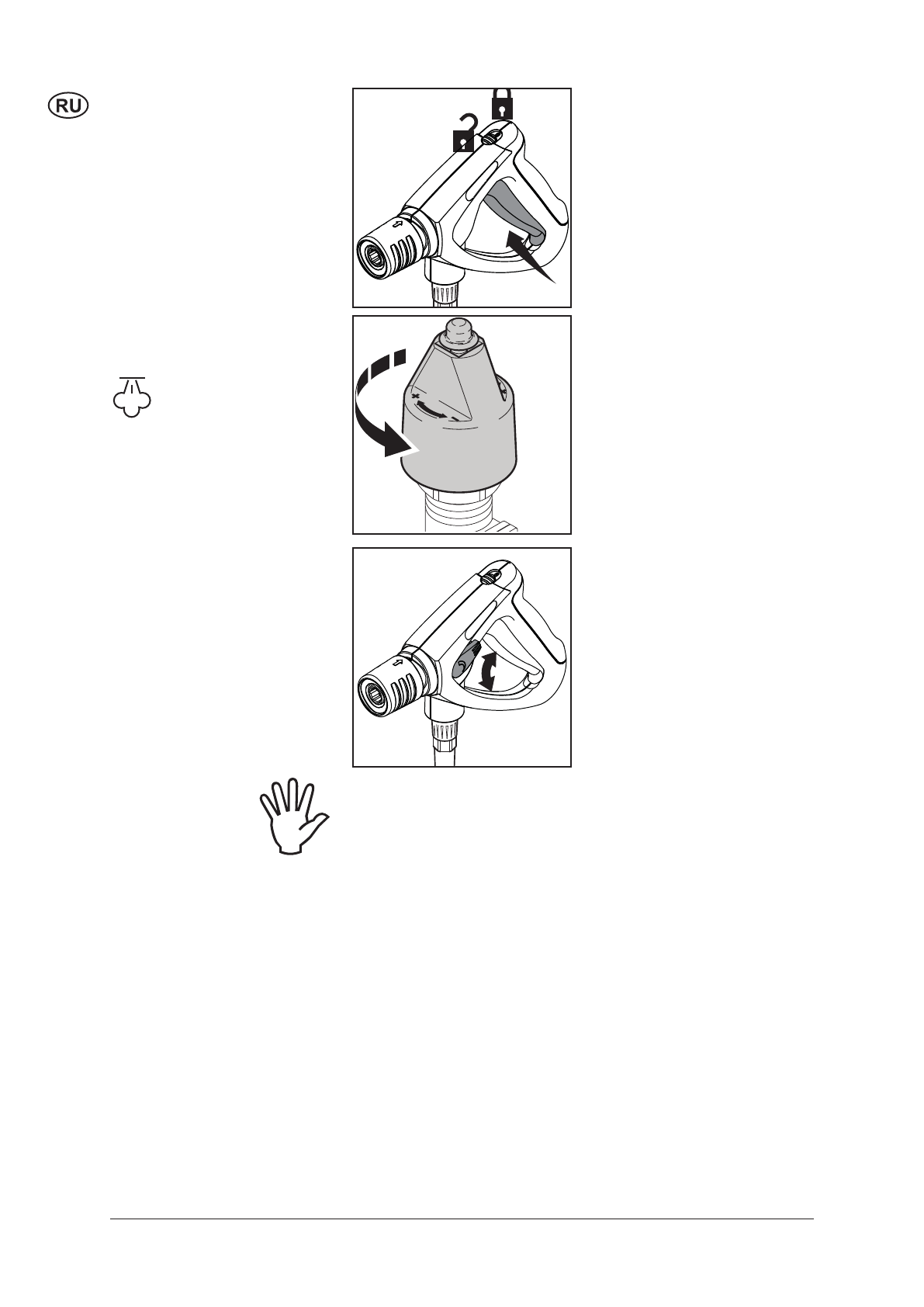 RU