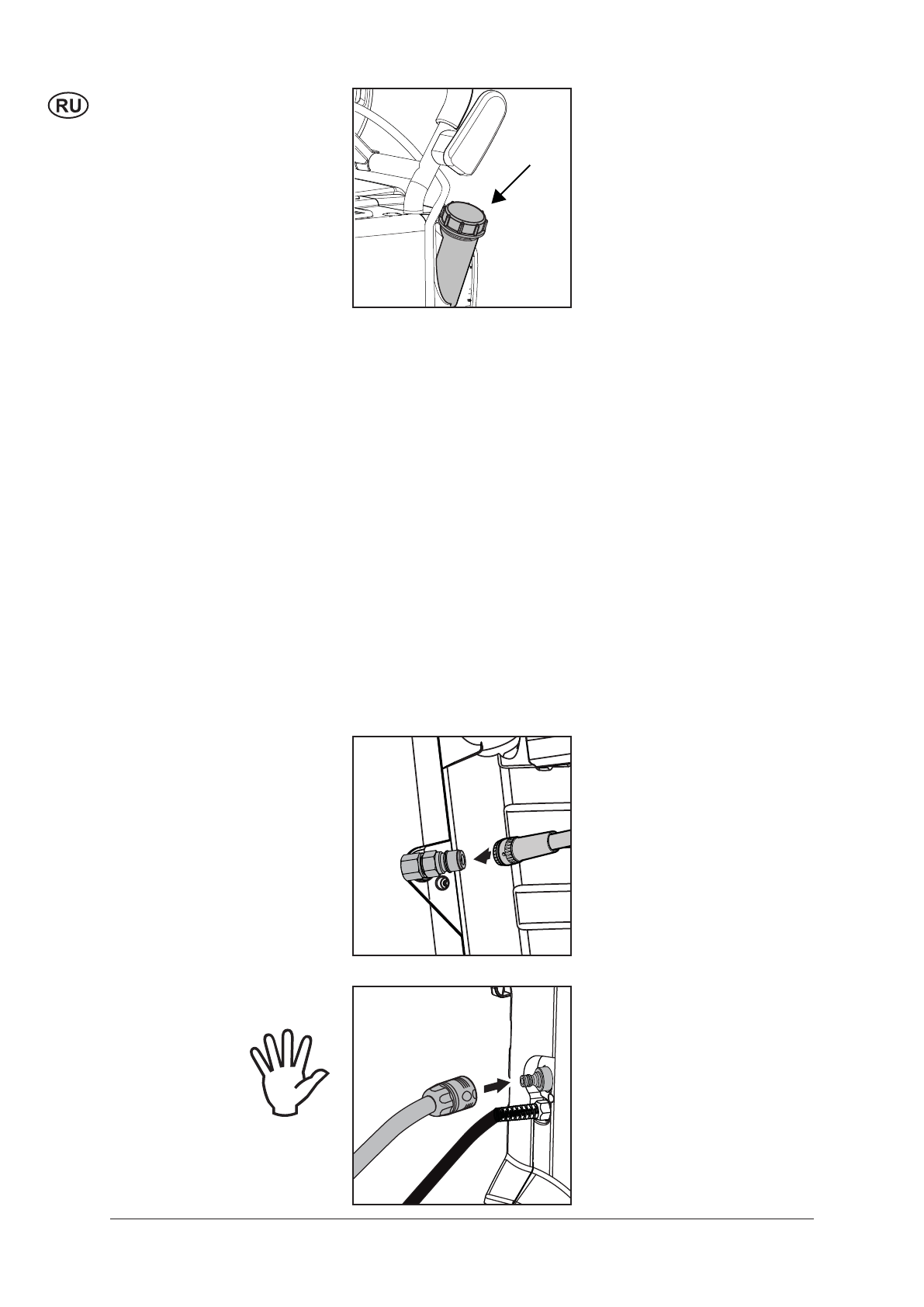 RU