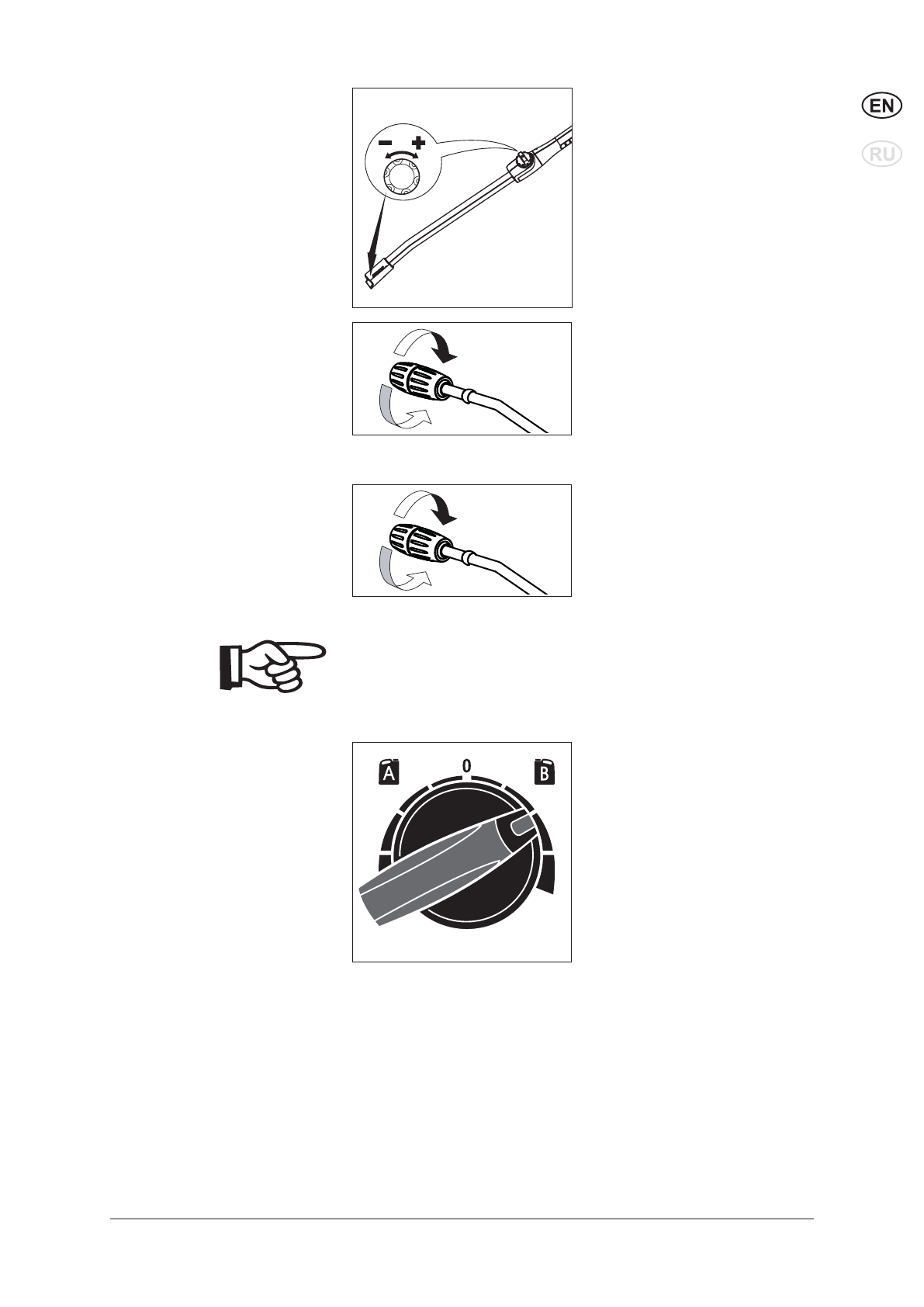 EN

RU

− +

A 0 B