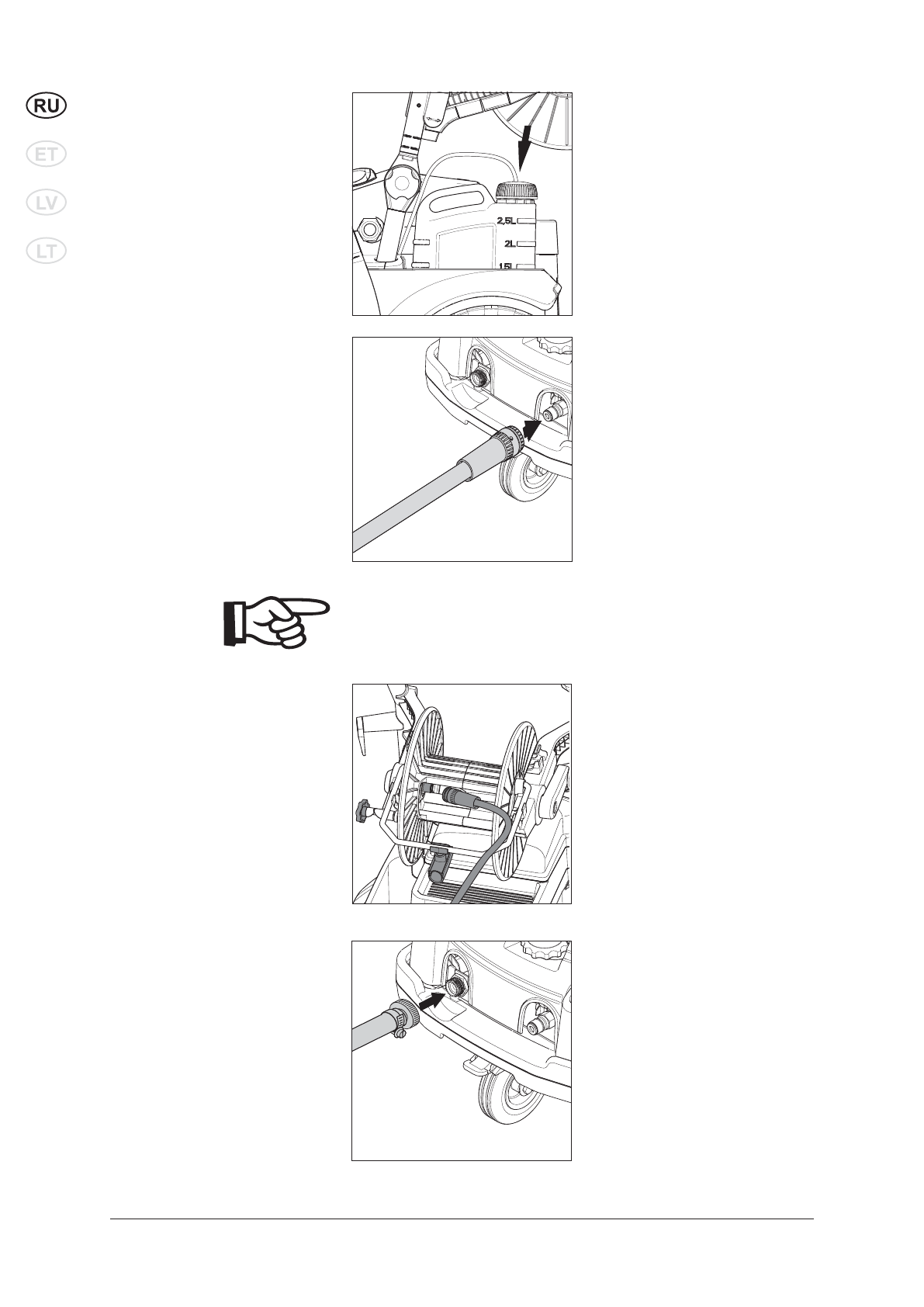 RU
ET
LV
LT

2,5L
2L
1,5L