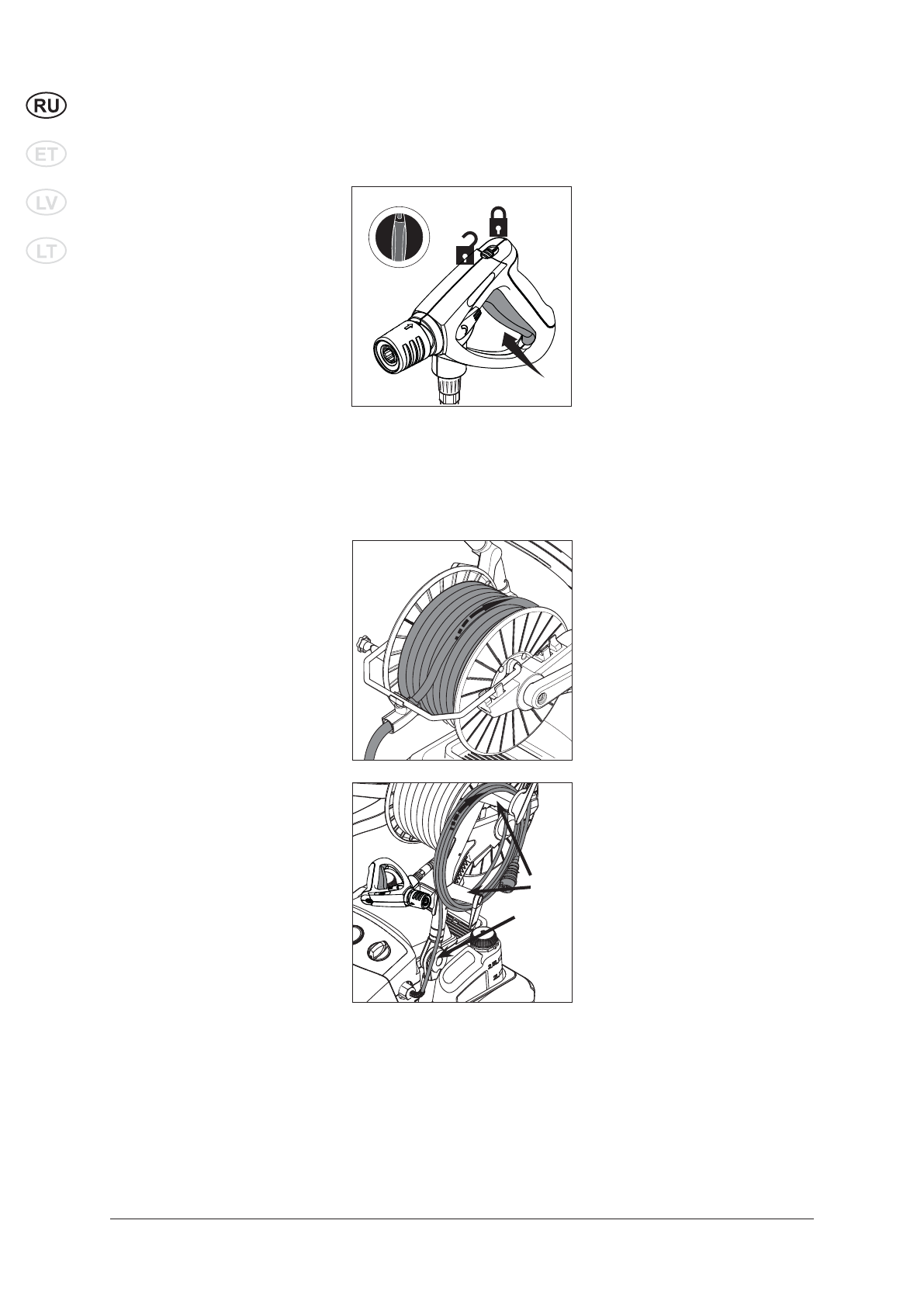 RU
ET
LV
LT