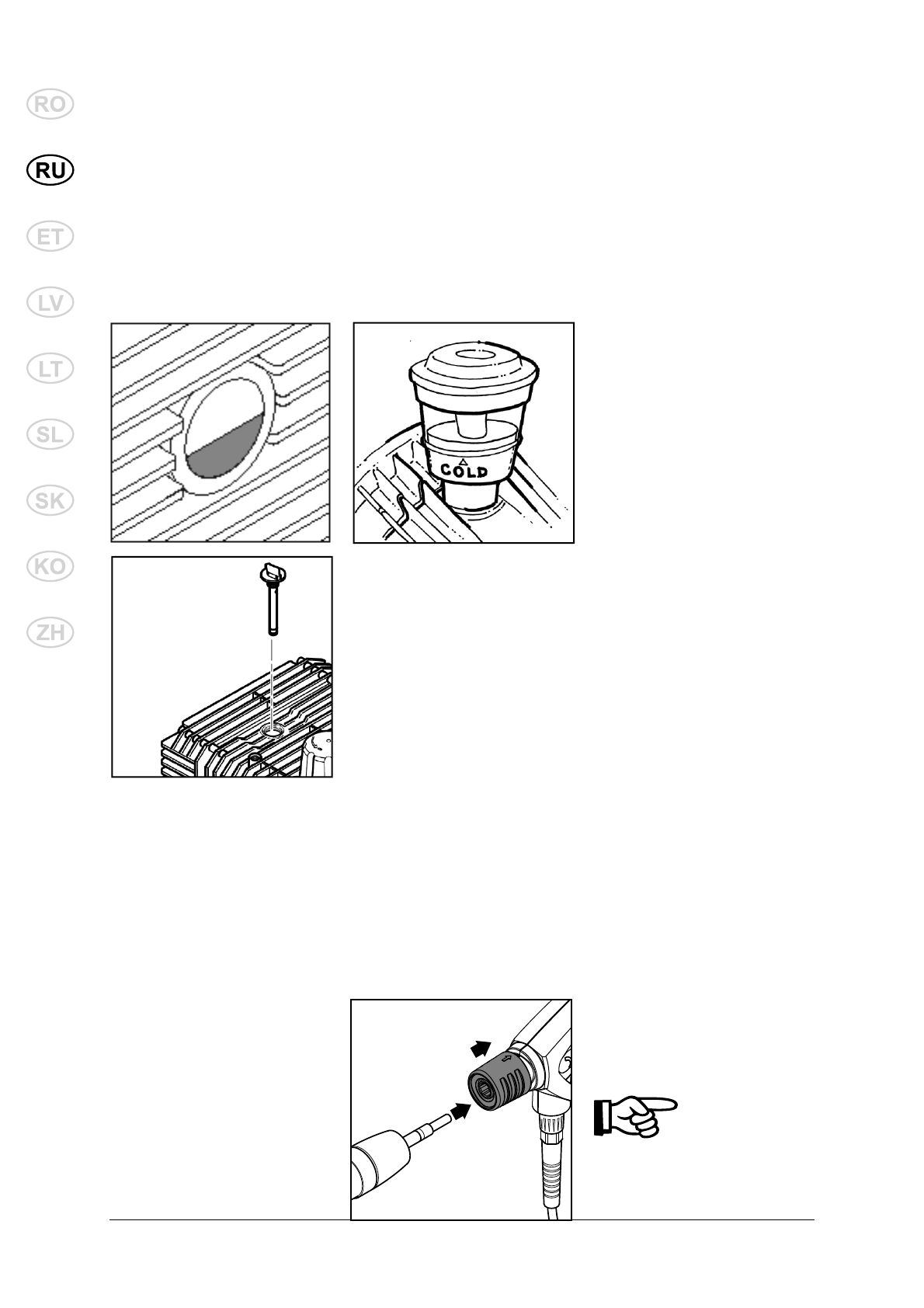 RO

RU

ET

LV

LT

SL

SK

KO

ZH

COLD