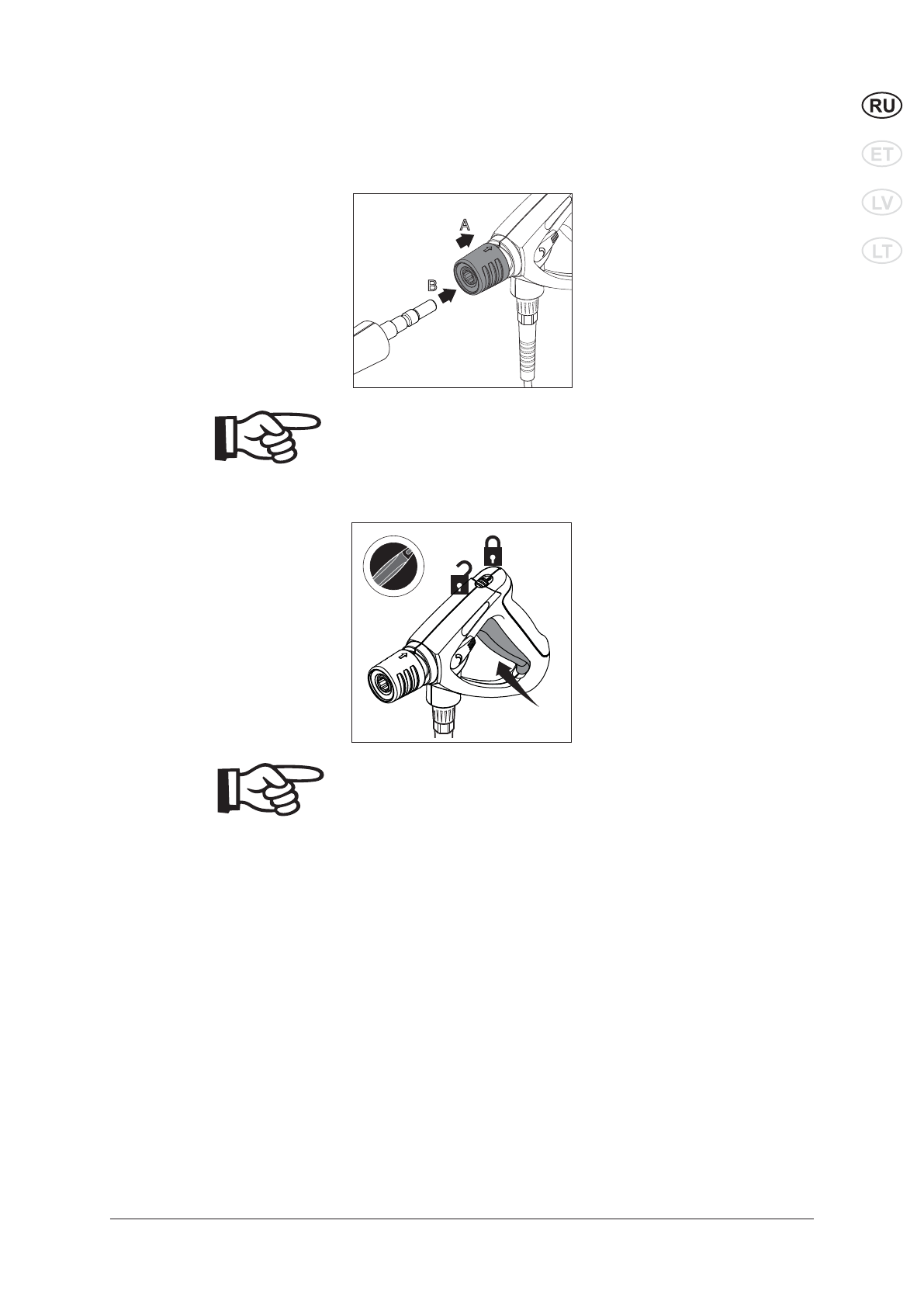 RU

ET

LV

LT

A

B