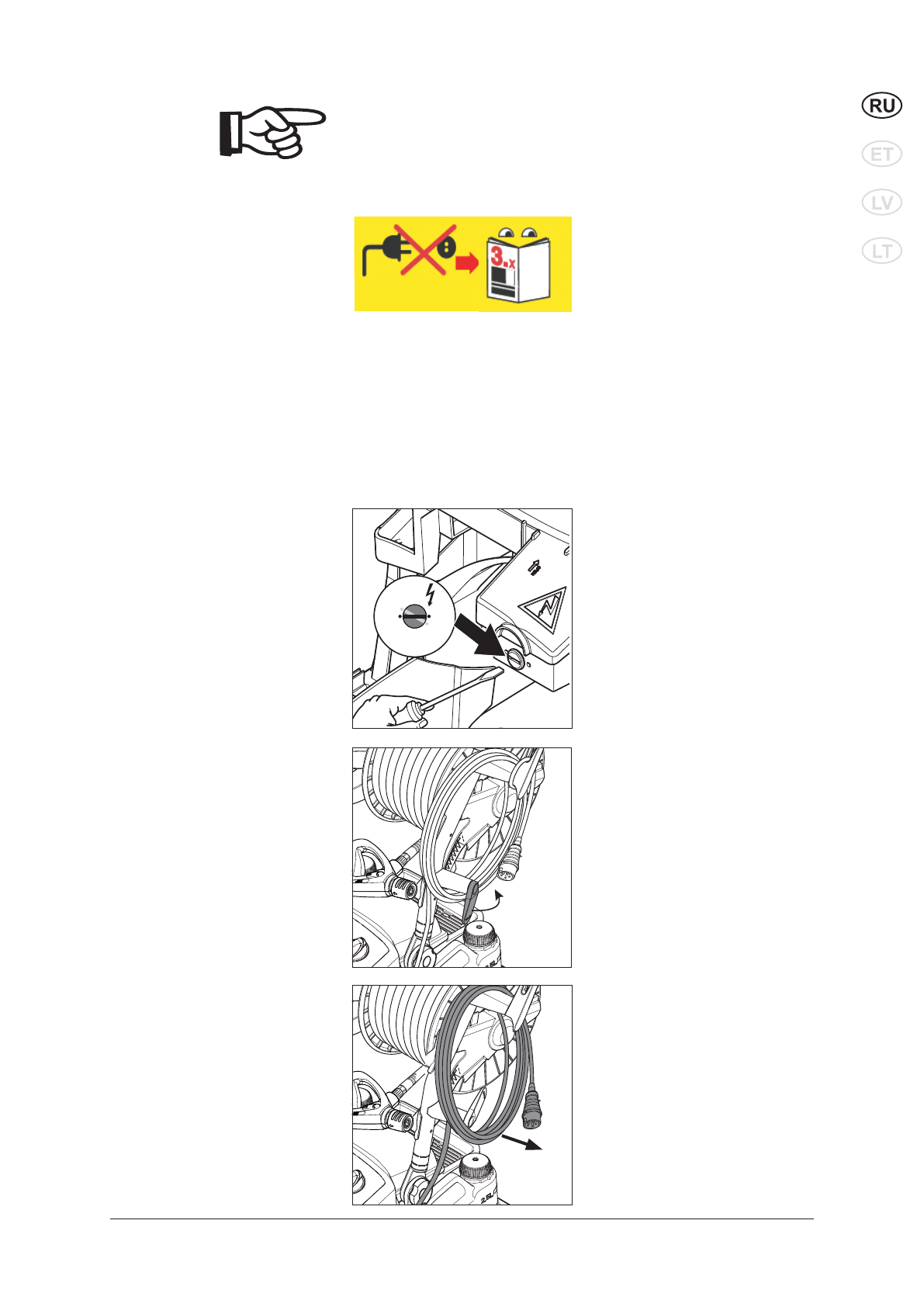 RU
ET
LV
LT

3.x