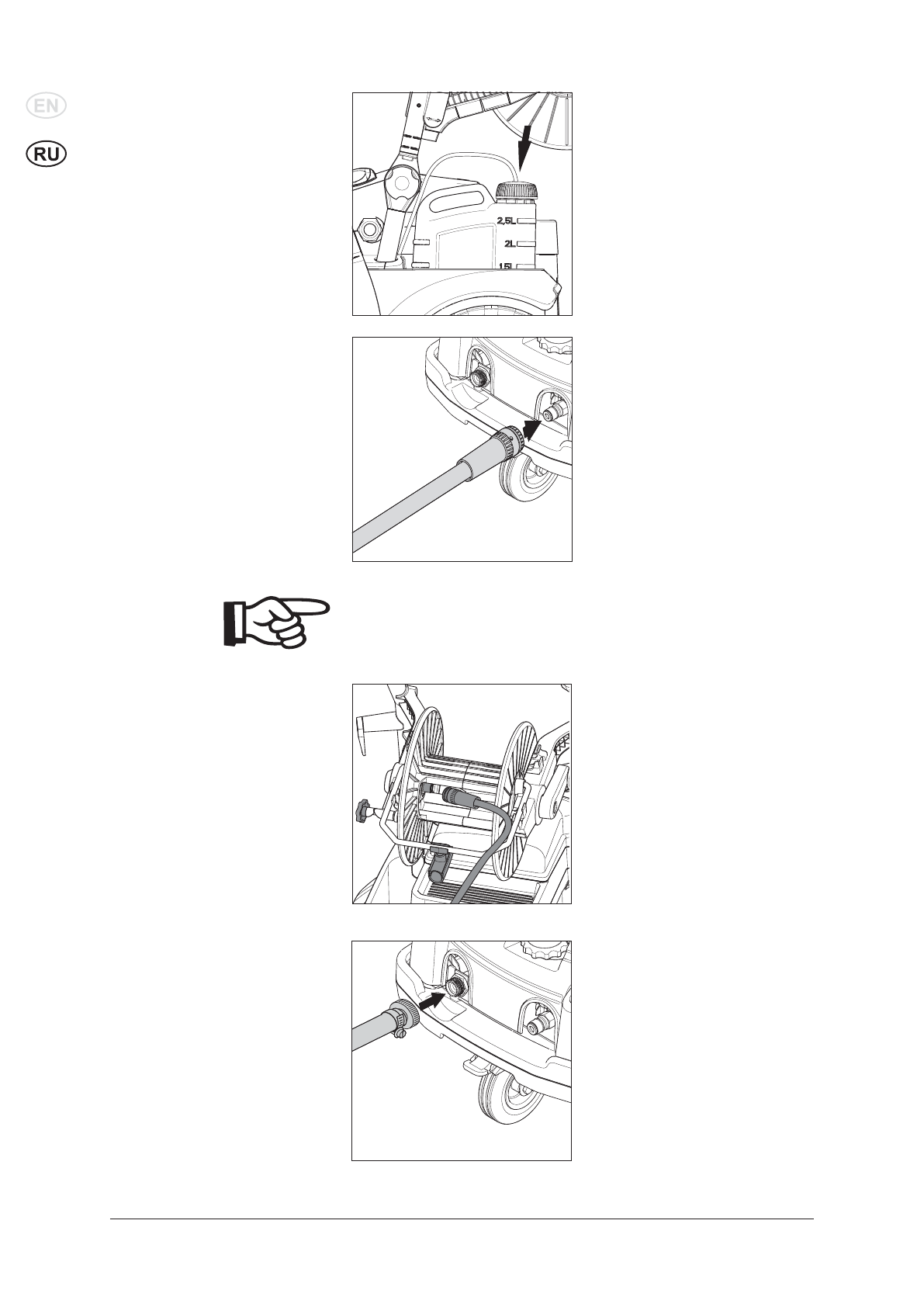 EN
RU

2,5L
2L
1,5L