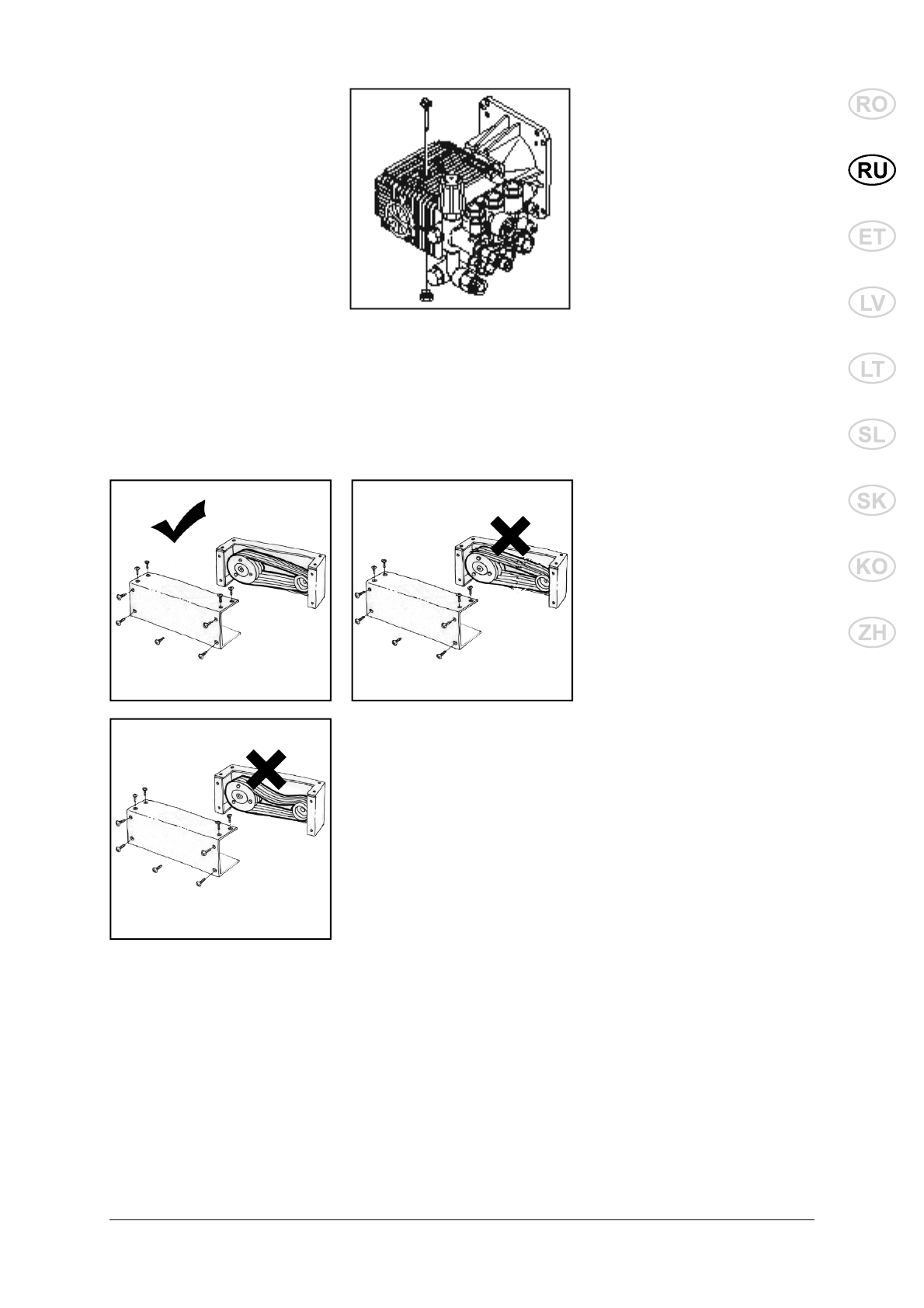 RO
RU
ET
LV
LT
SL
SK
KO
ZH