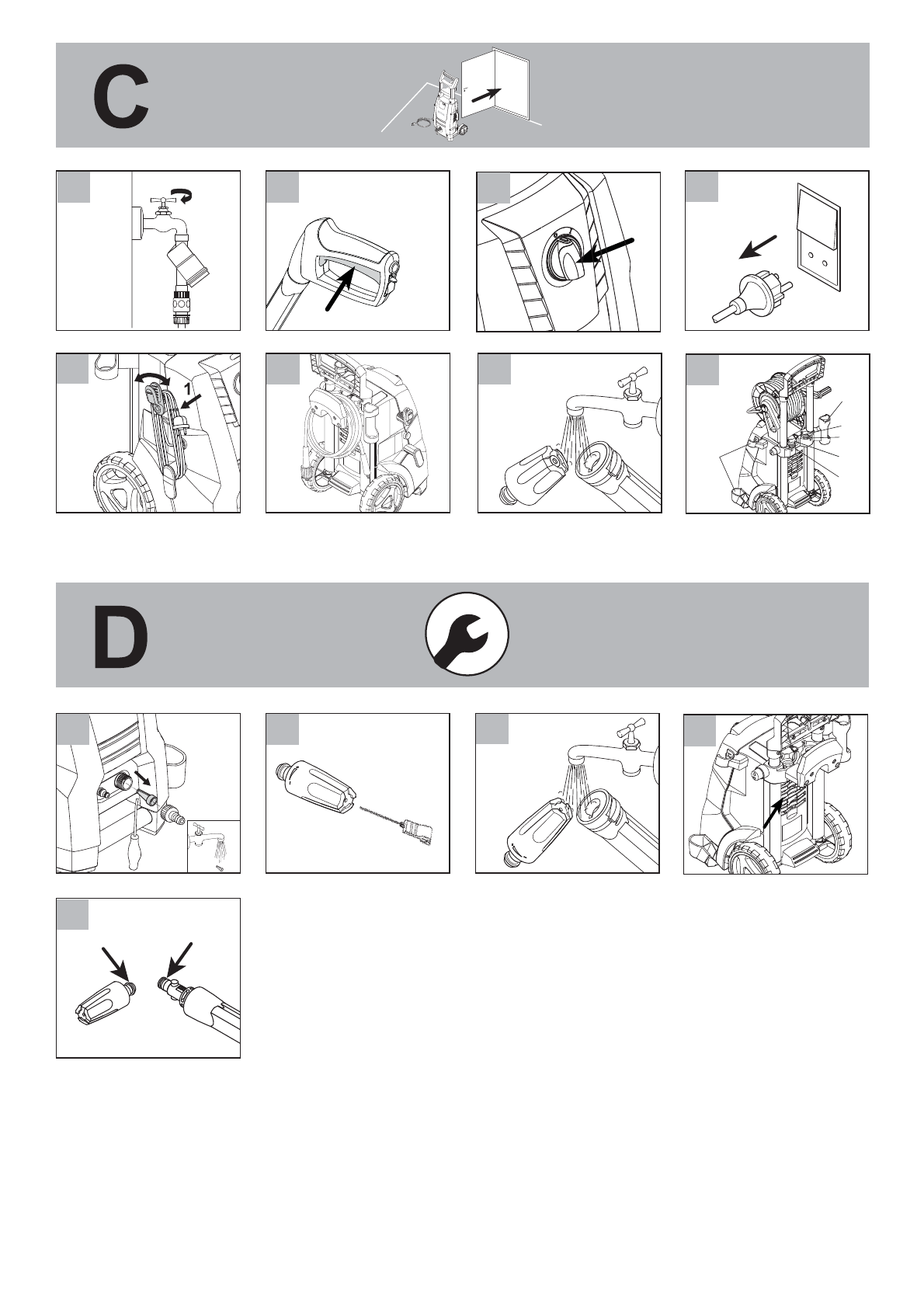 C

1

D