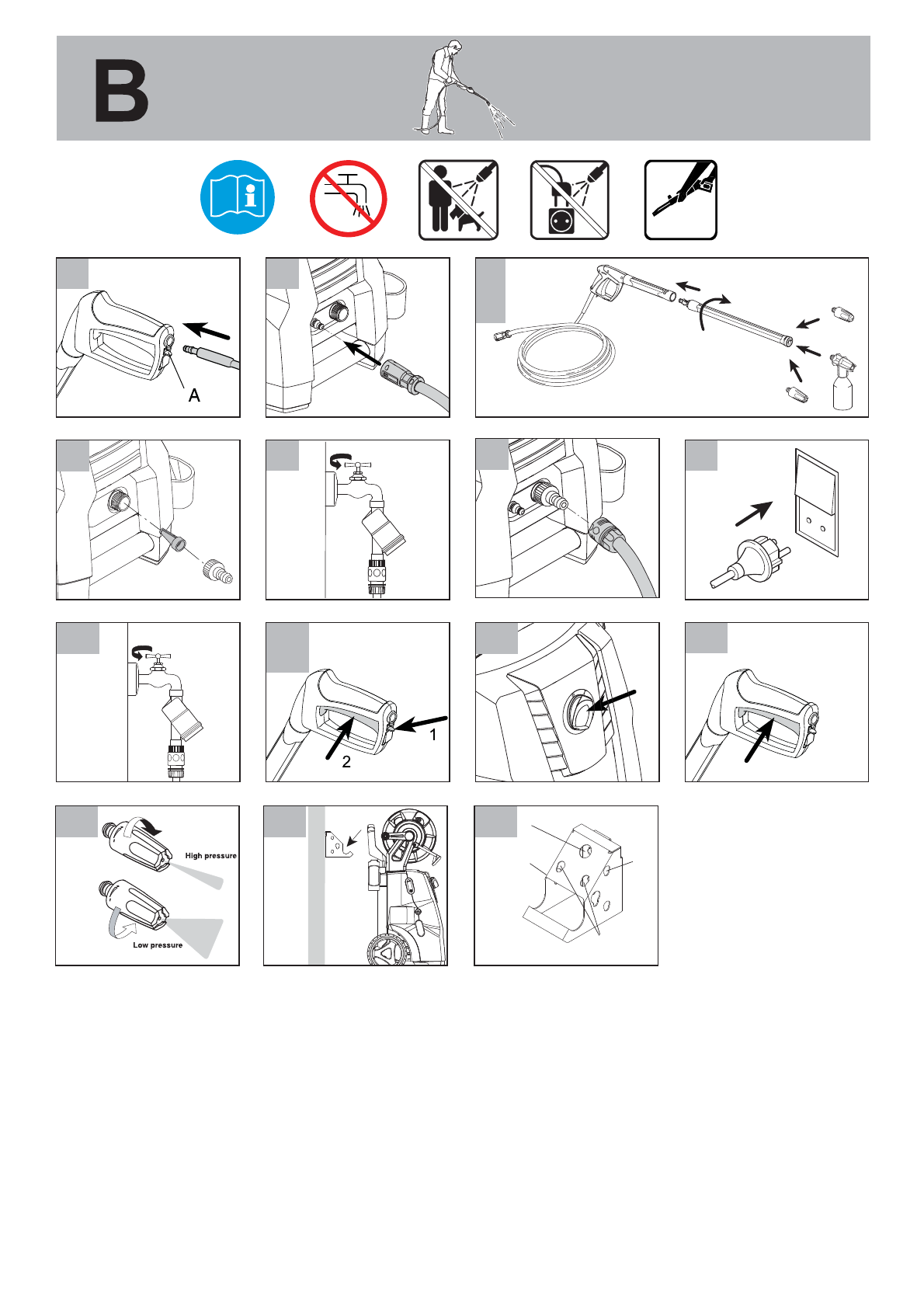 B

A

1

2

High pressure

Low pressure