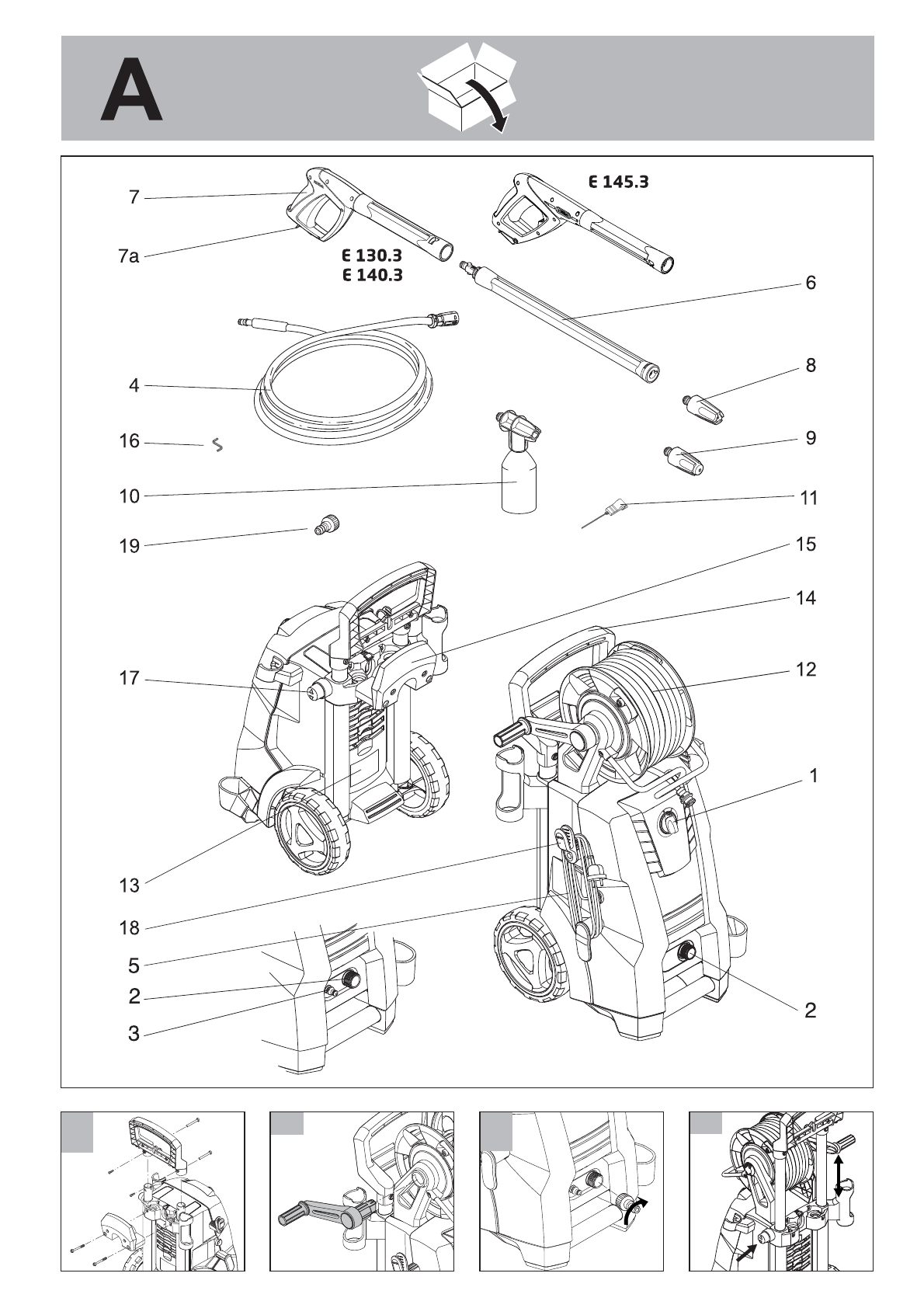 A

7
7a
E 130.3
E 140.3
E 145.3
6
4
8
16
9
10
11
19
15
14
17
12
1
13
18
5
2
3
2