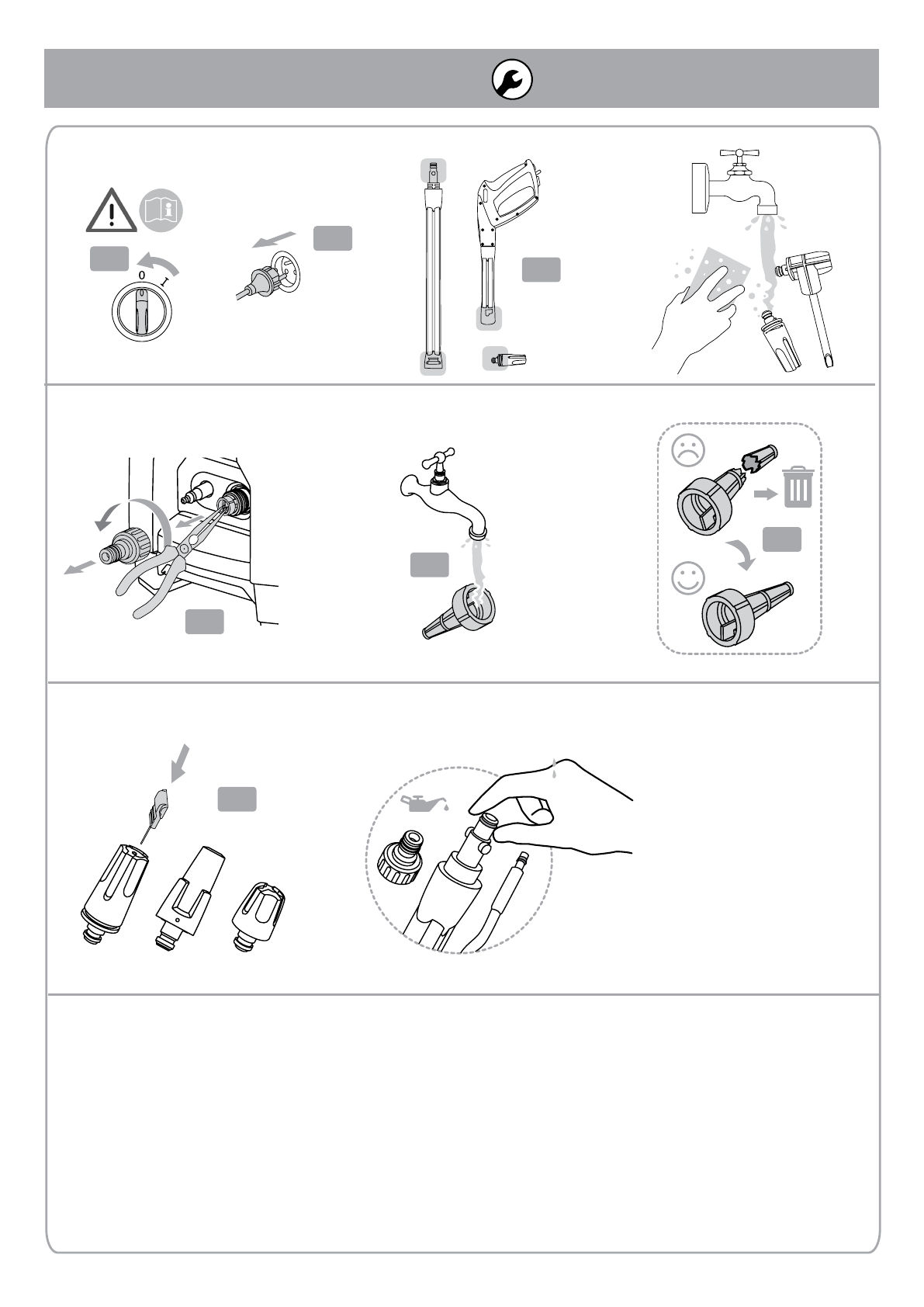 0 I