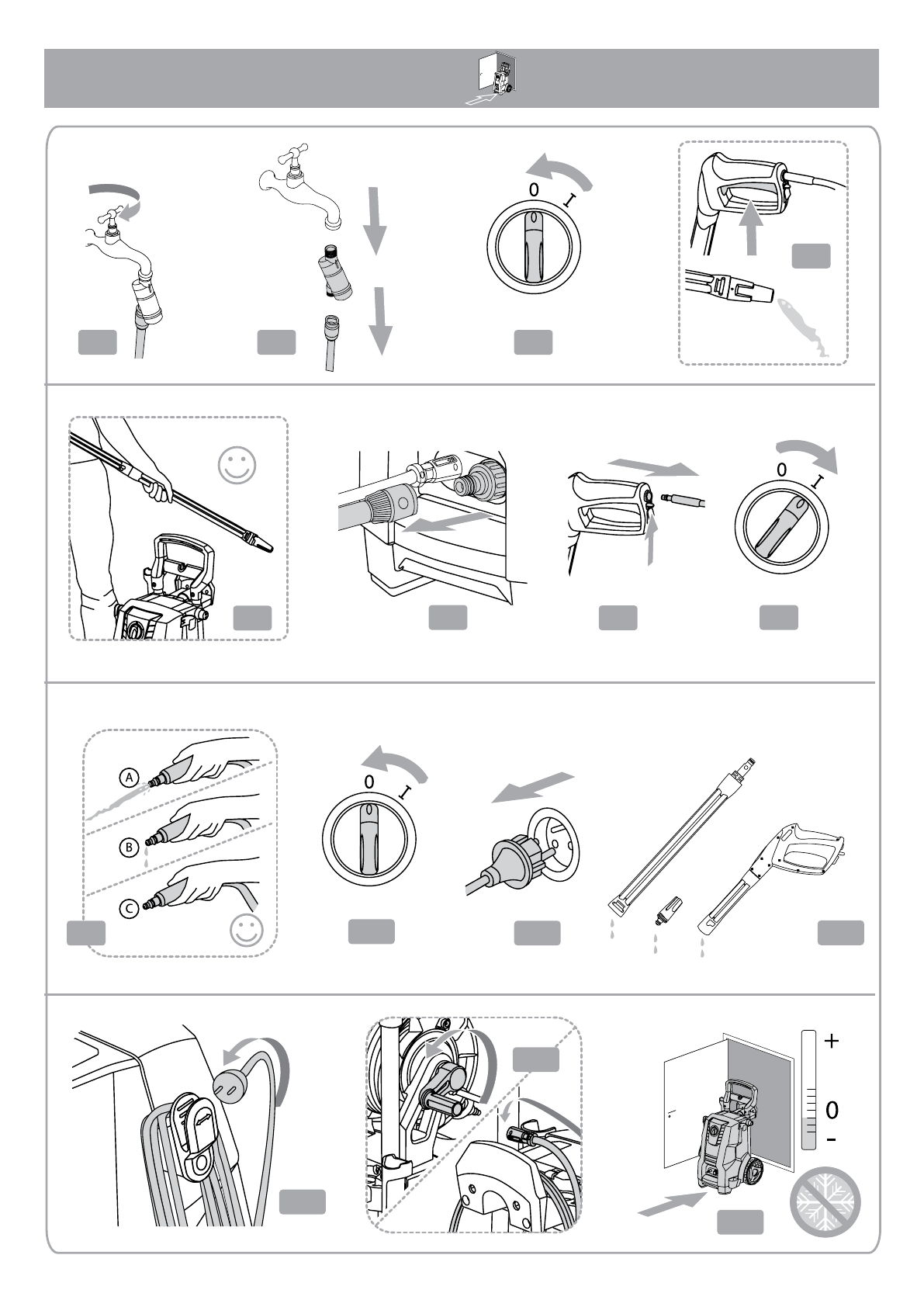 0 I

0 I

A
B
C

0 I

+
0
-