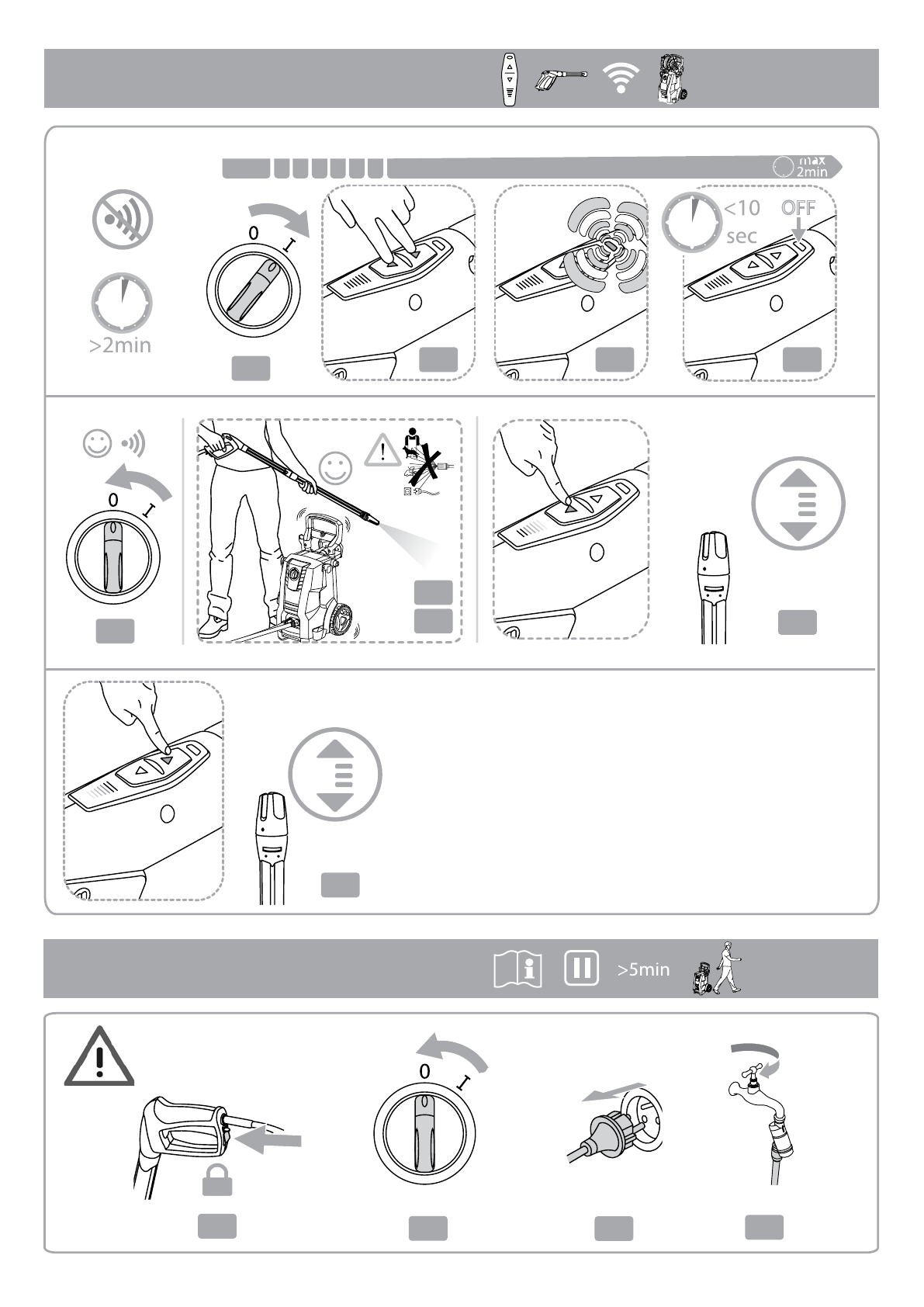 max
2min

>2min

0 I

<10
sec

OFF

0 I

>5min

0 I