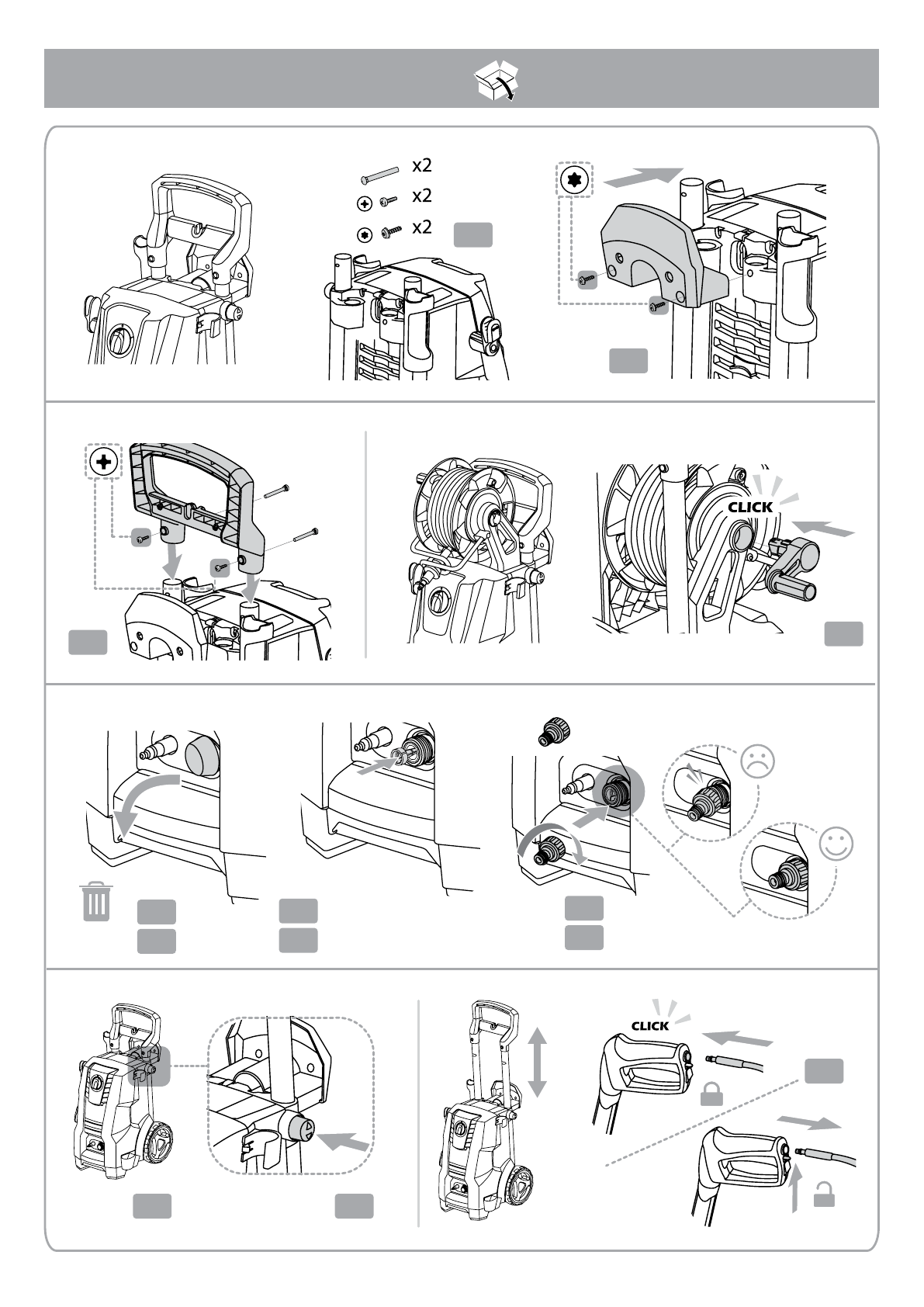 x2
x2
x2

CLICK

CLICK