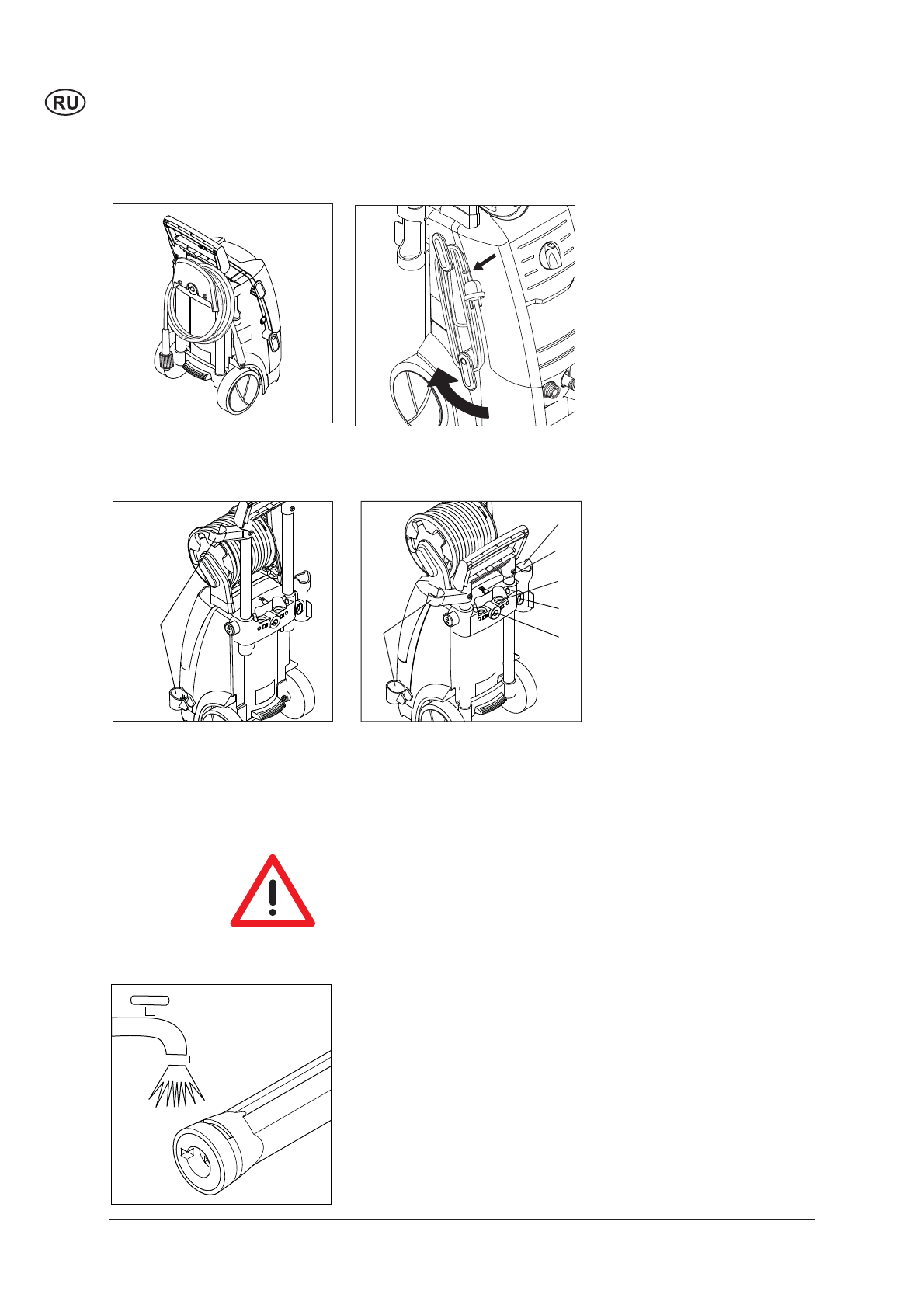 RU