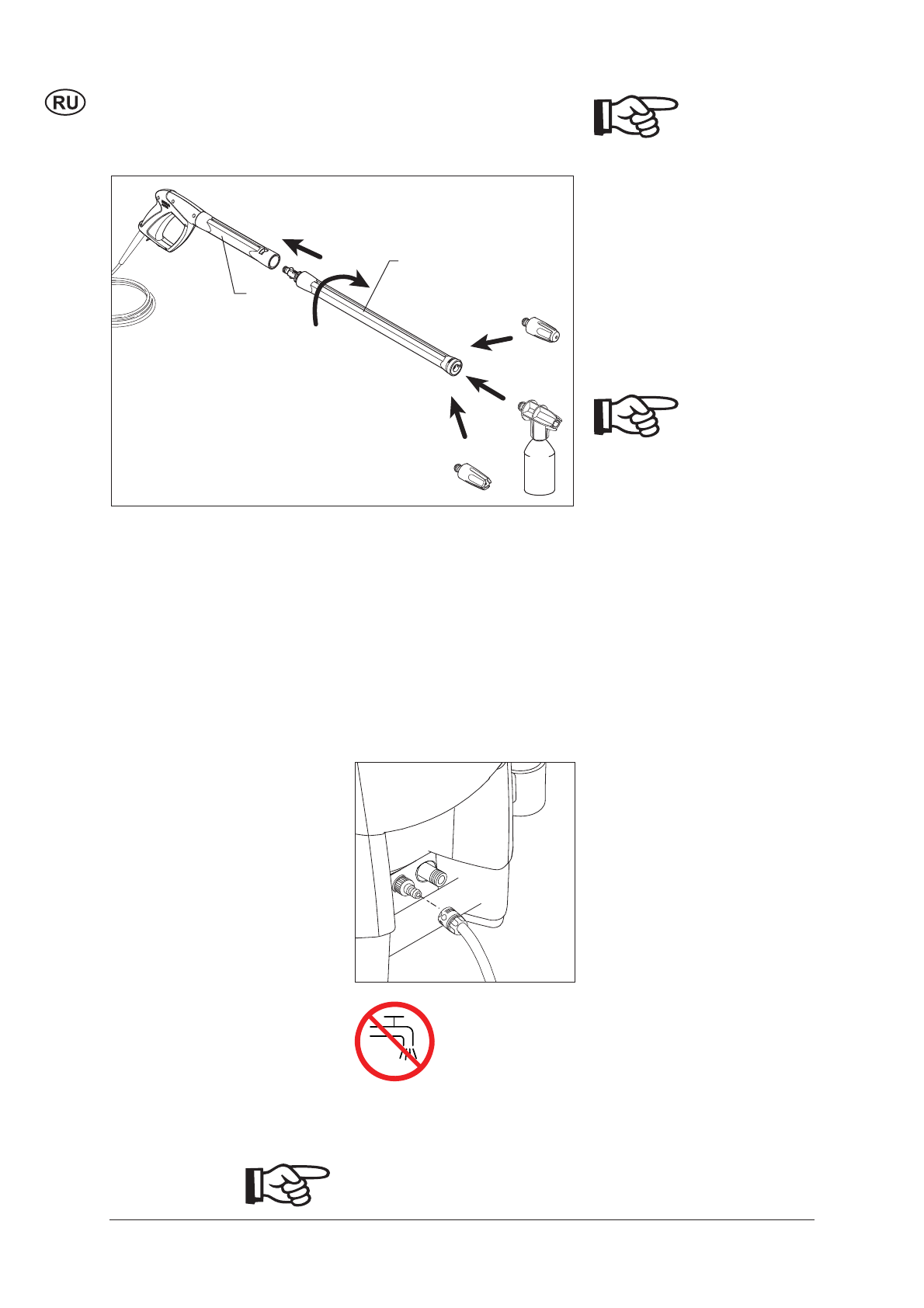 RU