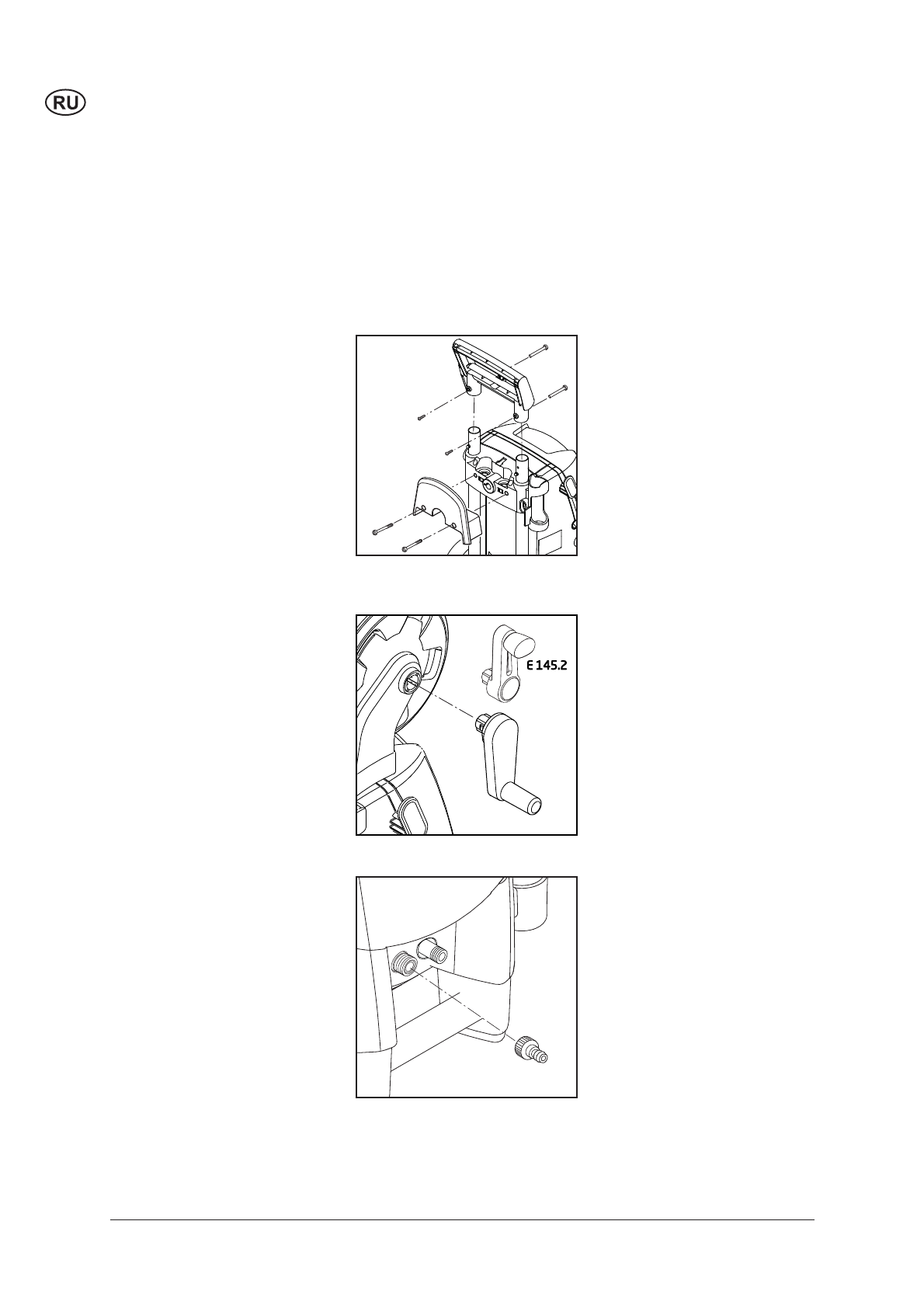 RU

E 145.2