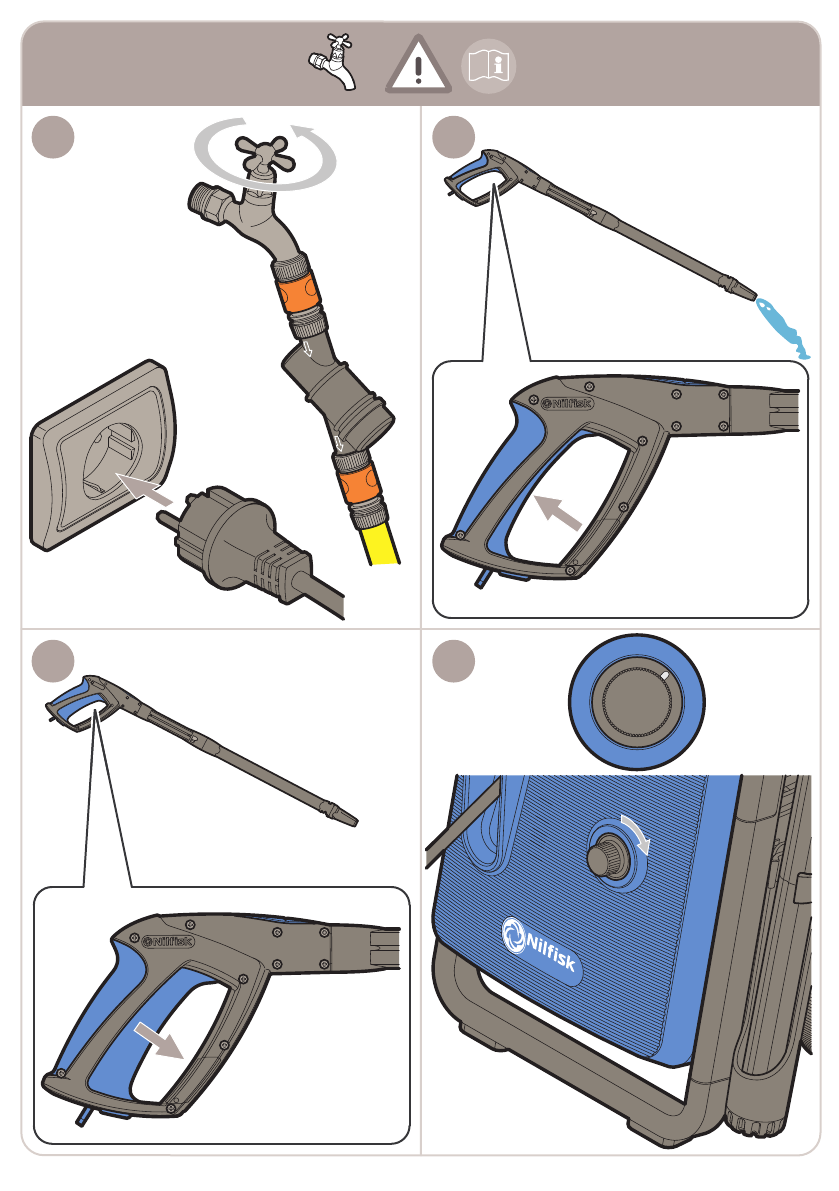 Nilfisk

Nilfisk

Nilfisk