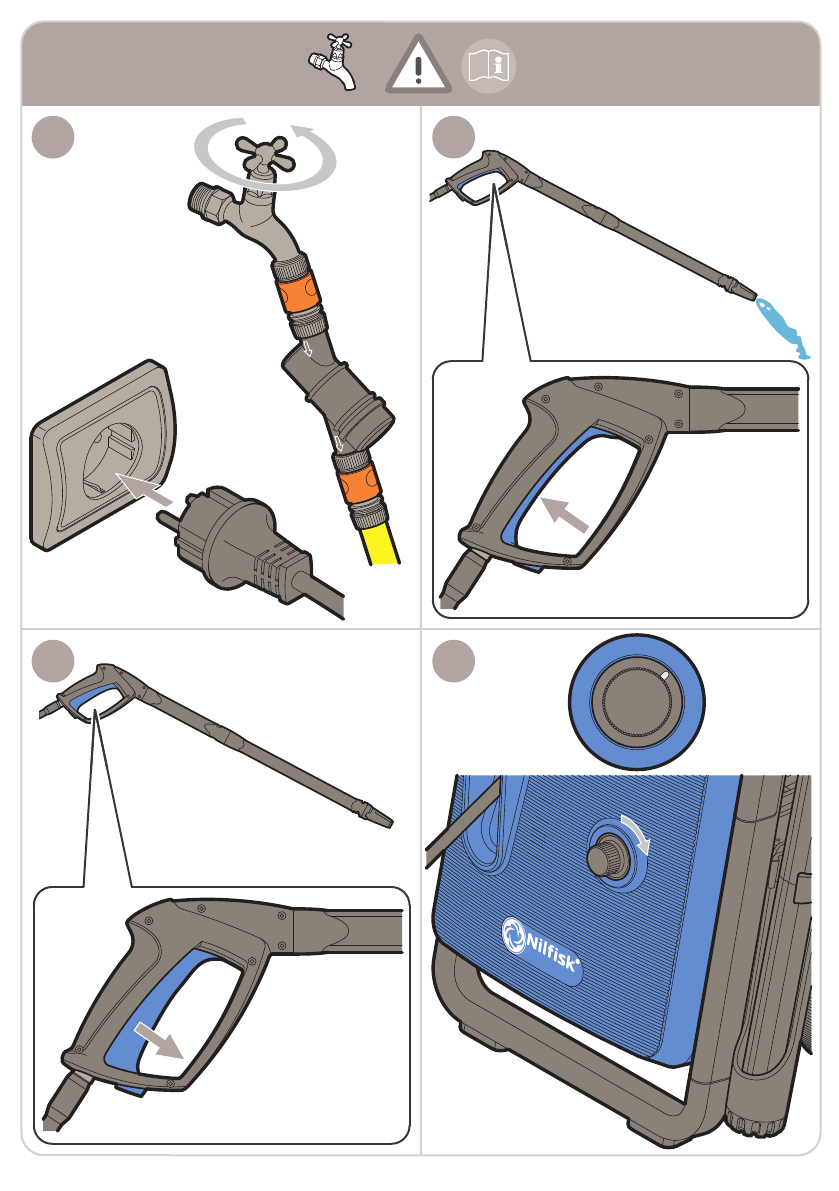 Nilfisk