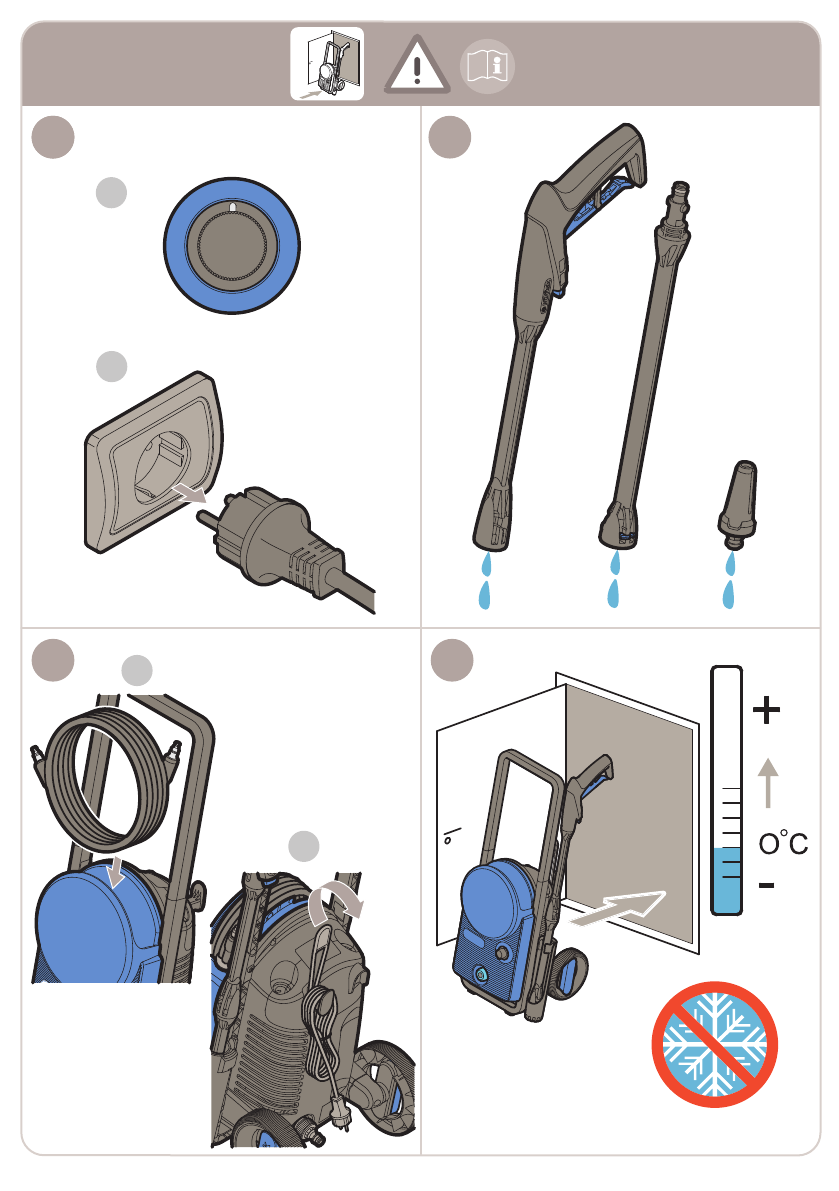 +
O°C
-