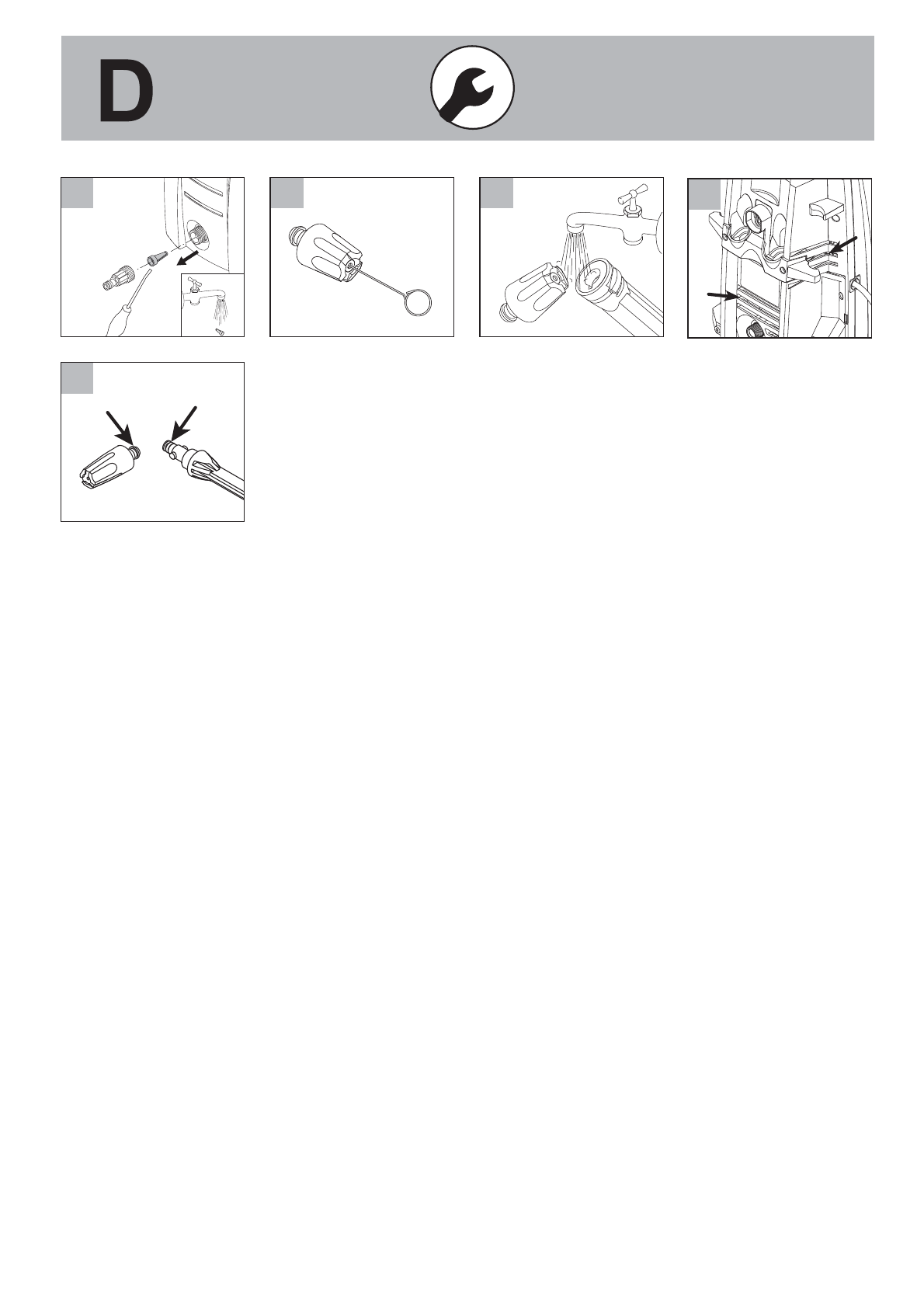 D