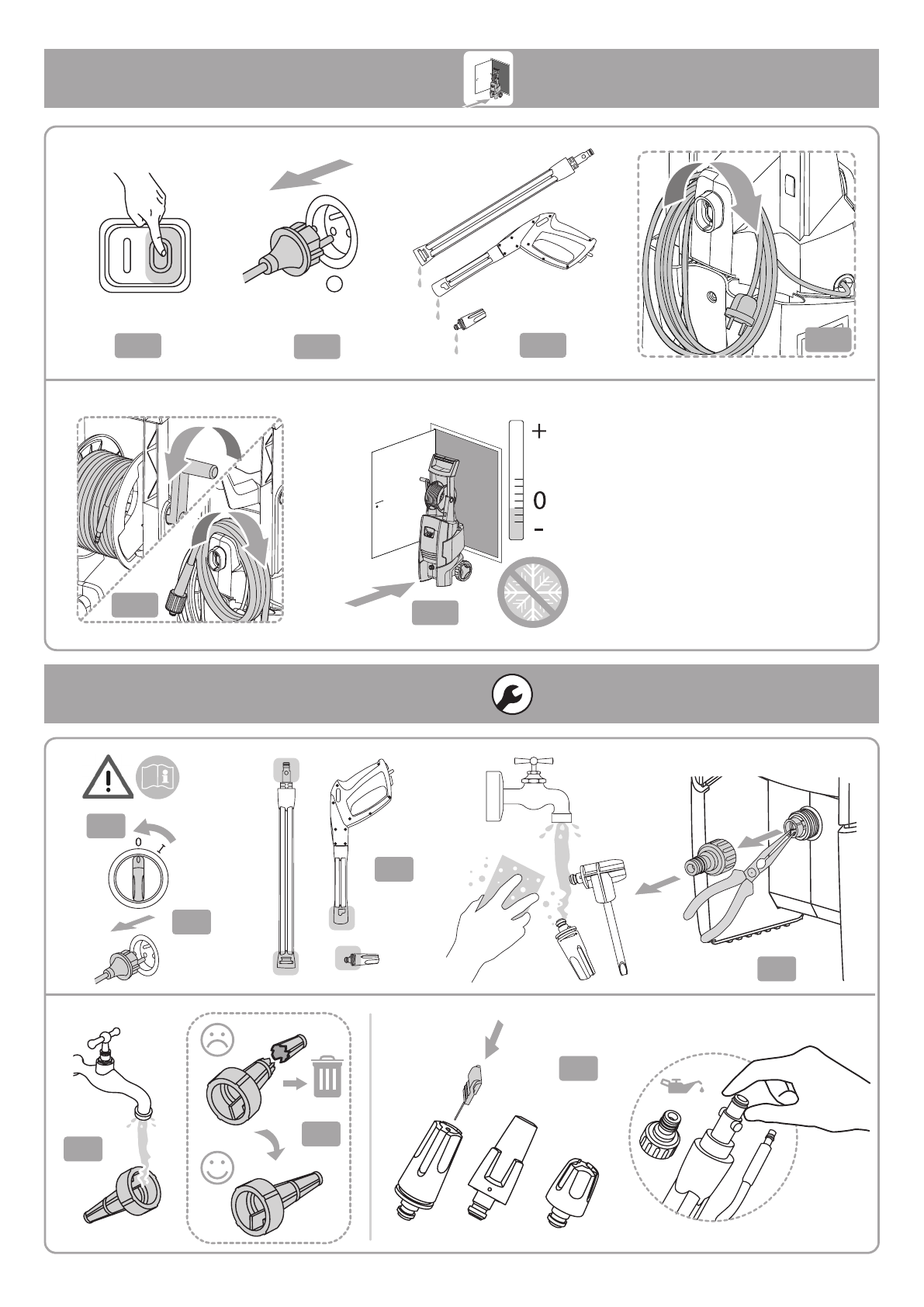 +
0
-
0
I