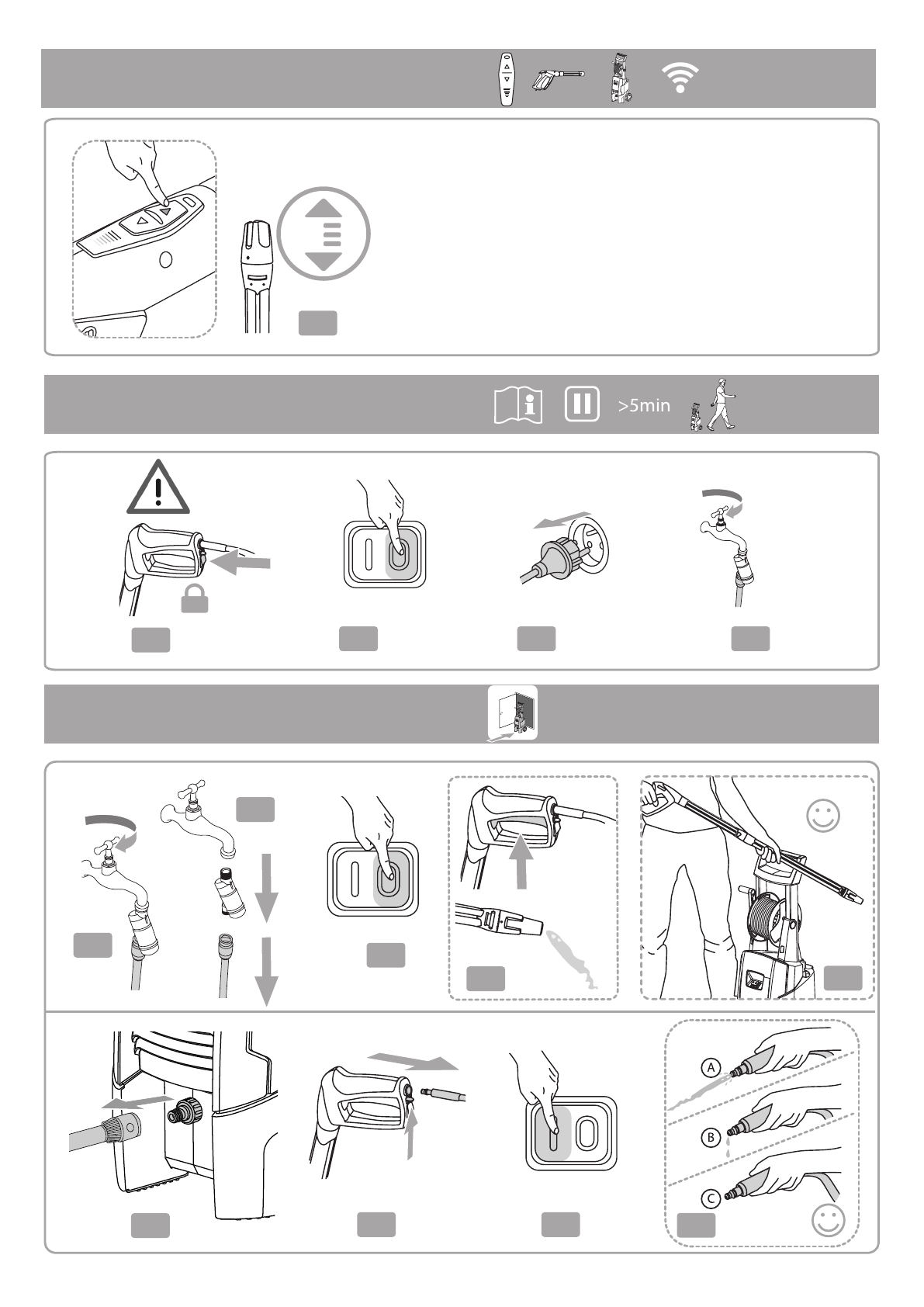 >5min

A
B
C