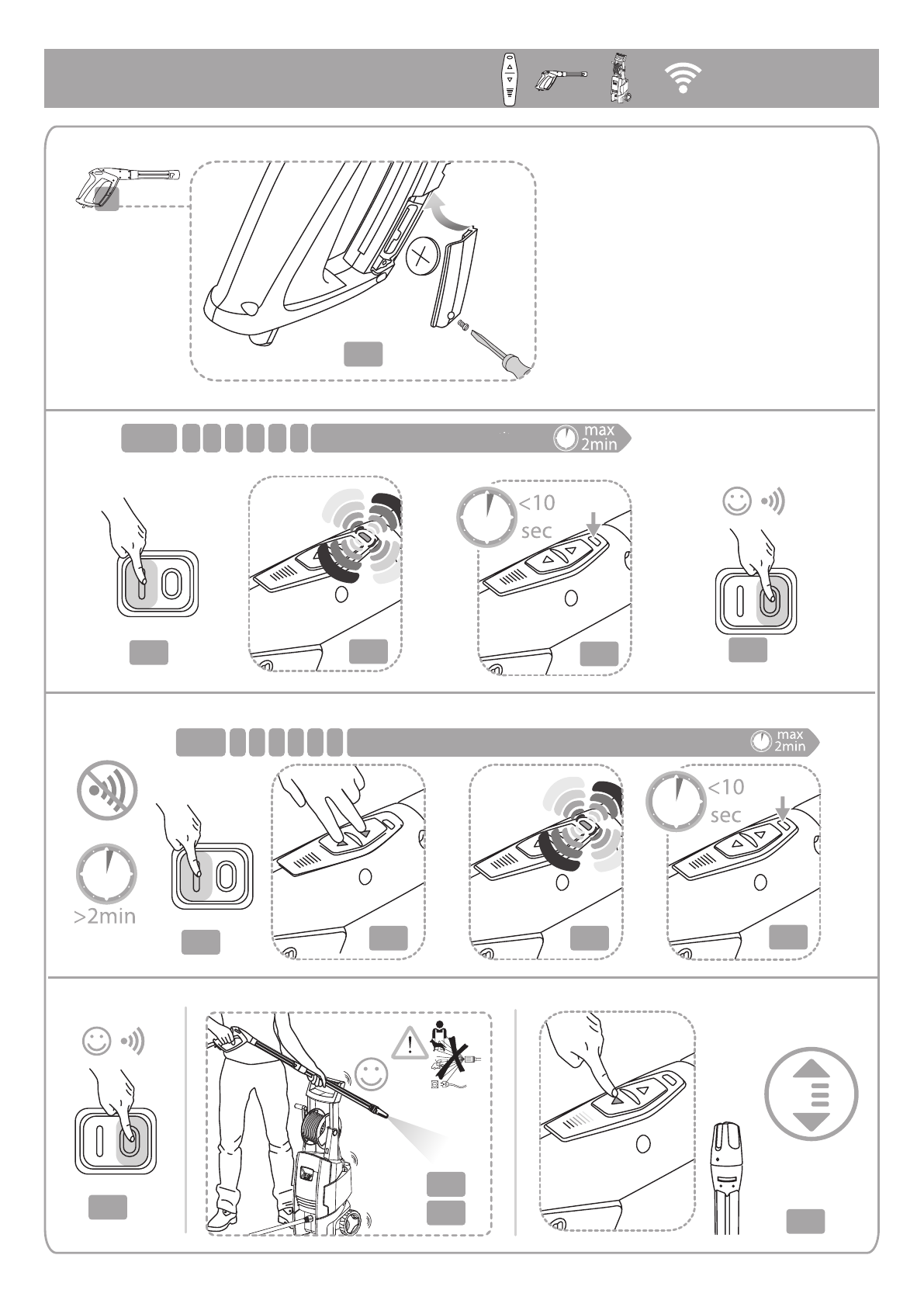 max
2min

<10
sec

max
2min

>2min

<10
sec