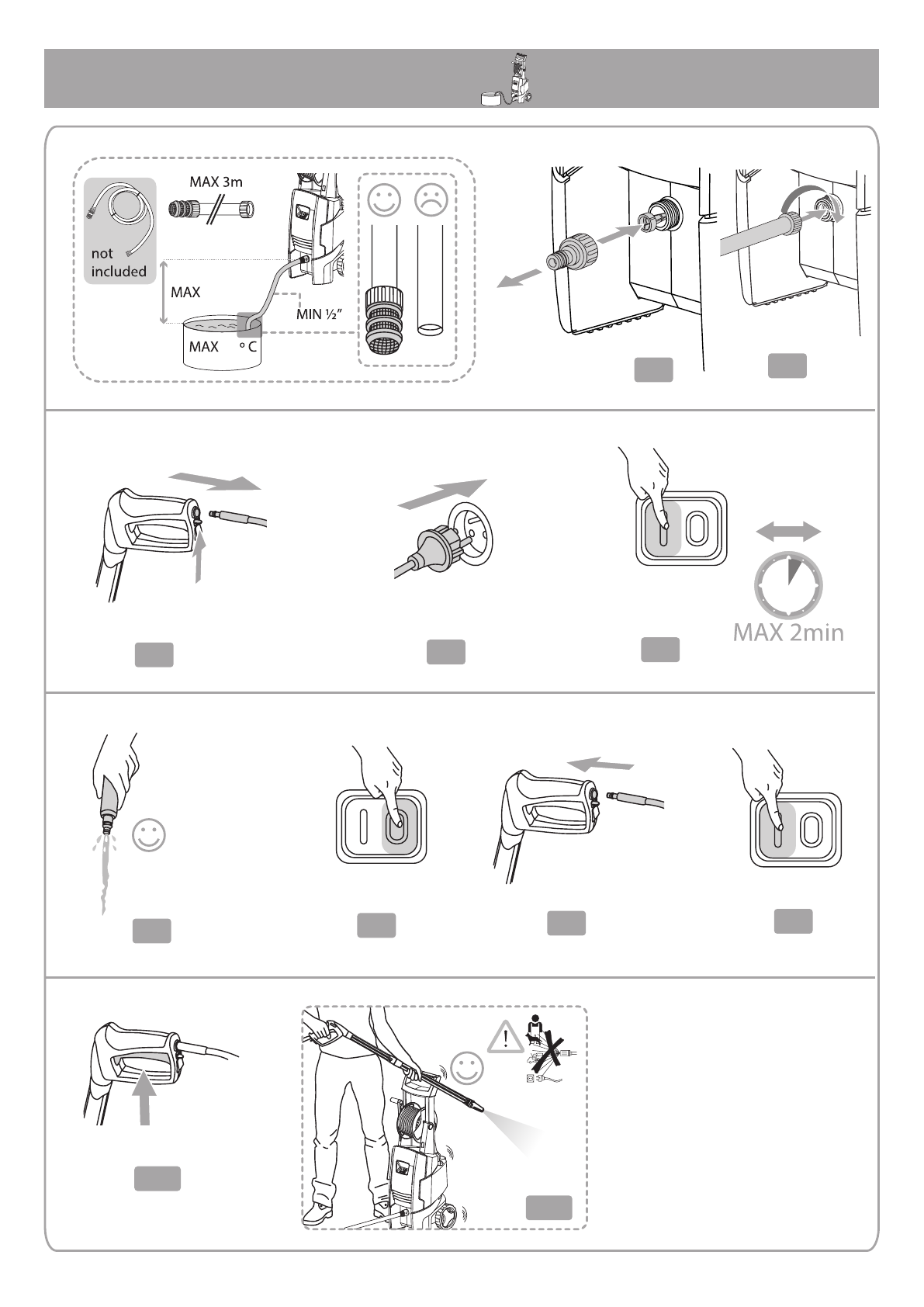 MAX 3m

not included

MAX

MIN ½"

MAX °C

MAX 2min