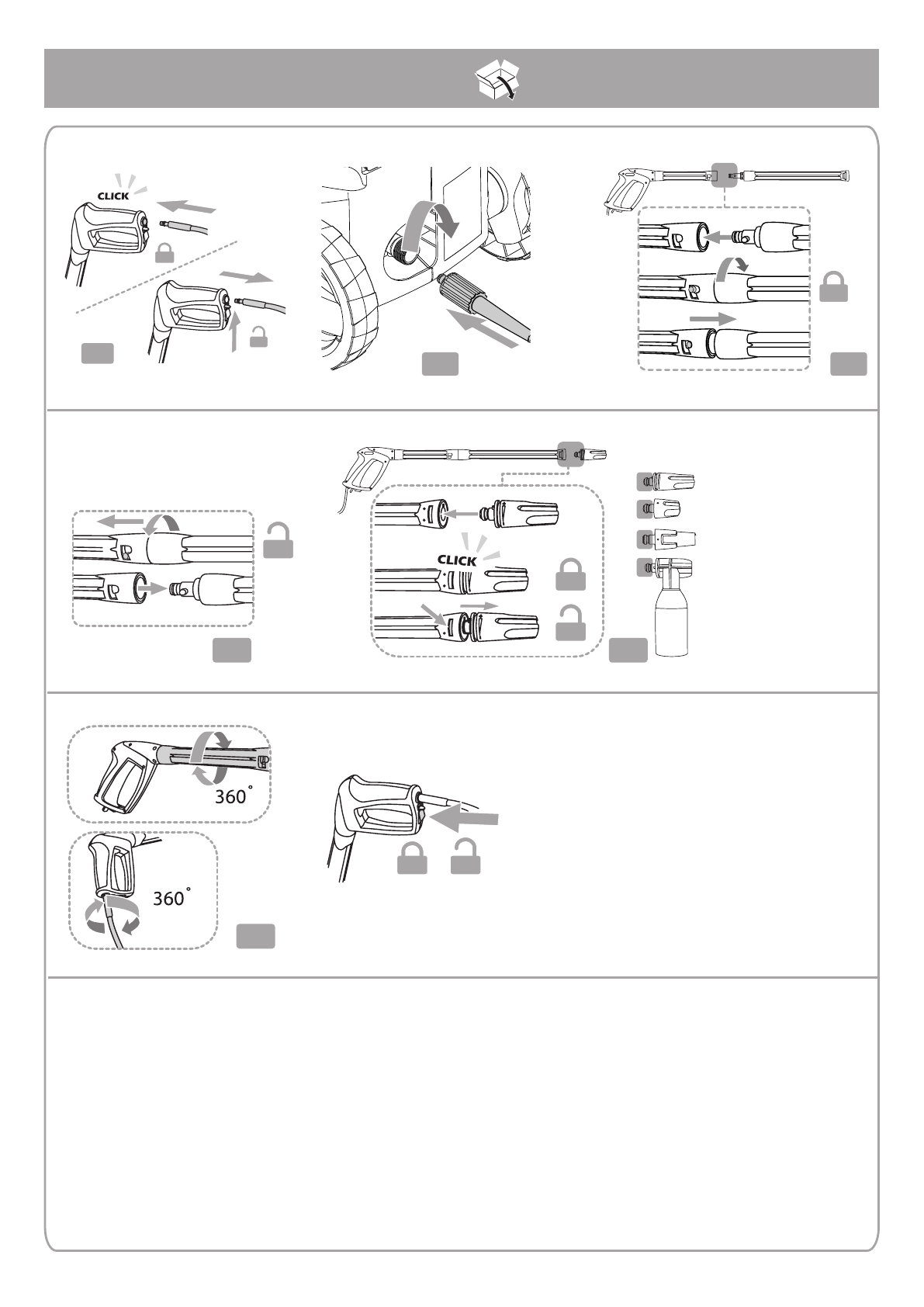 CLICK

CLICK

360°

360°