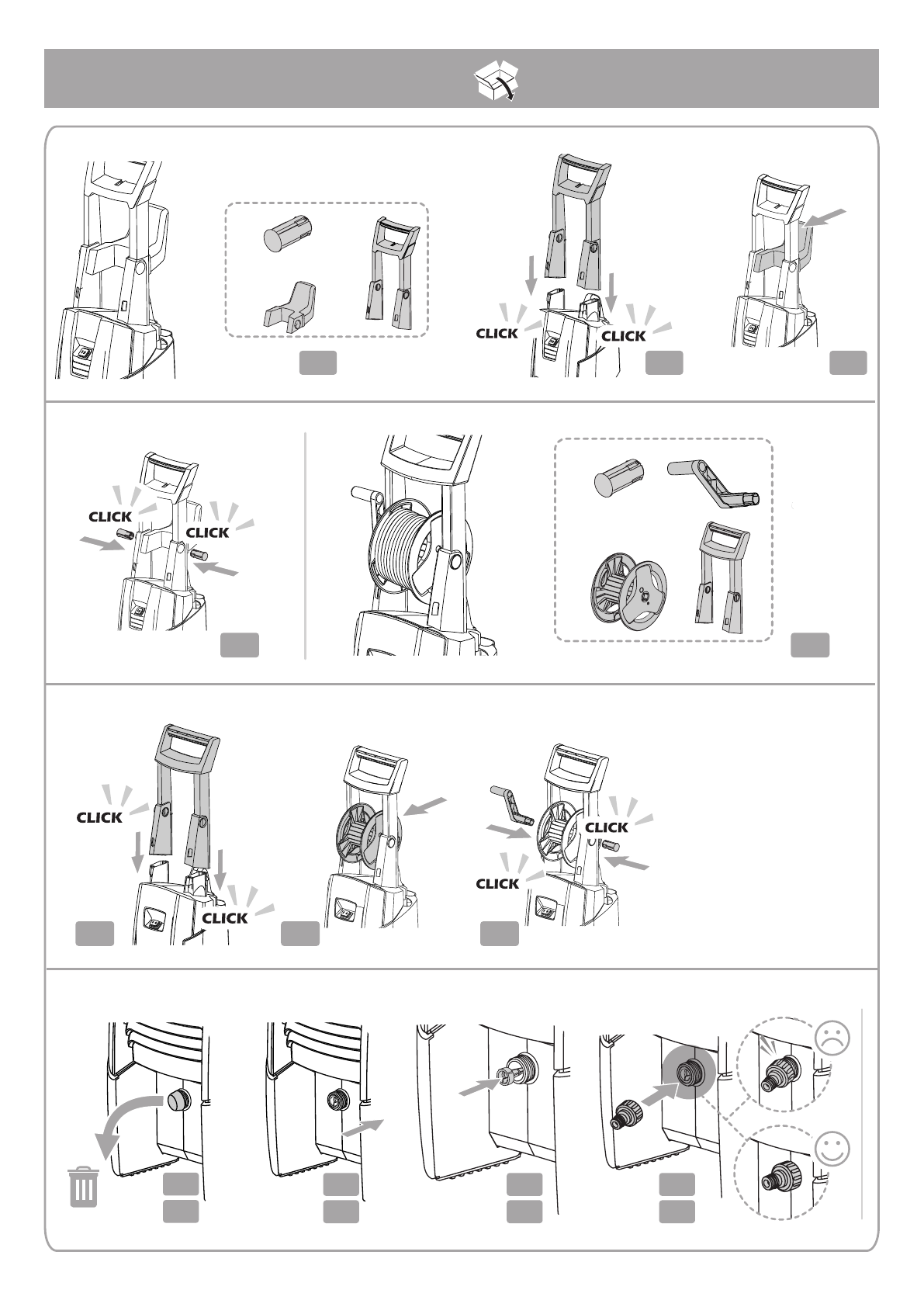 CLICK CLICK

CLICK CLICK

CLICK CLICK

CLICK CLICK