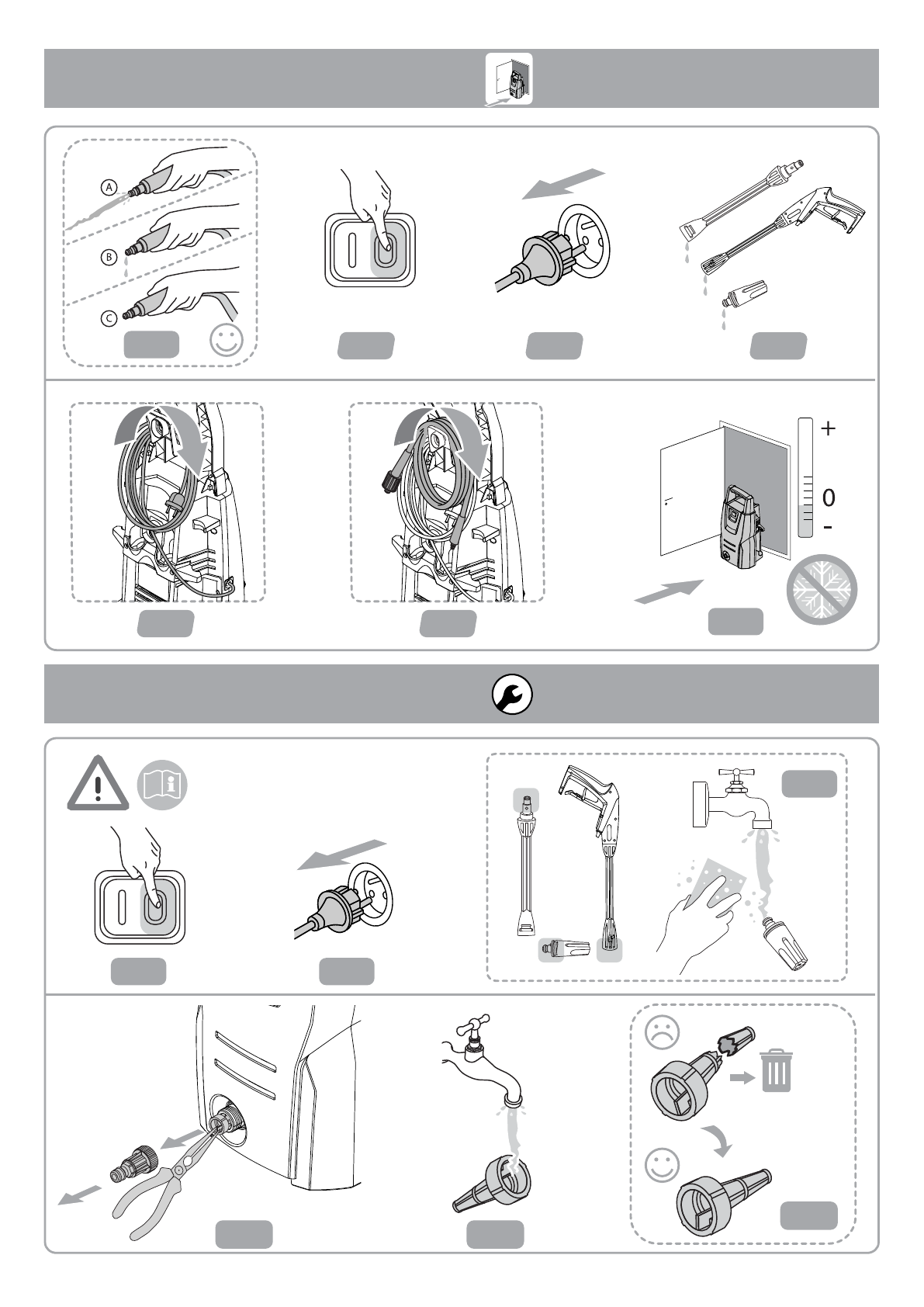 A
B
C
+
0
-